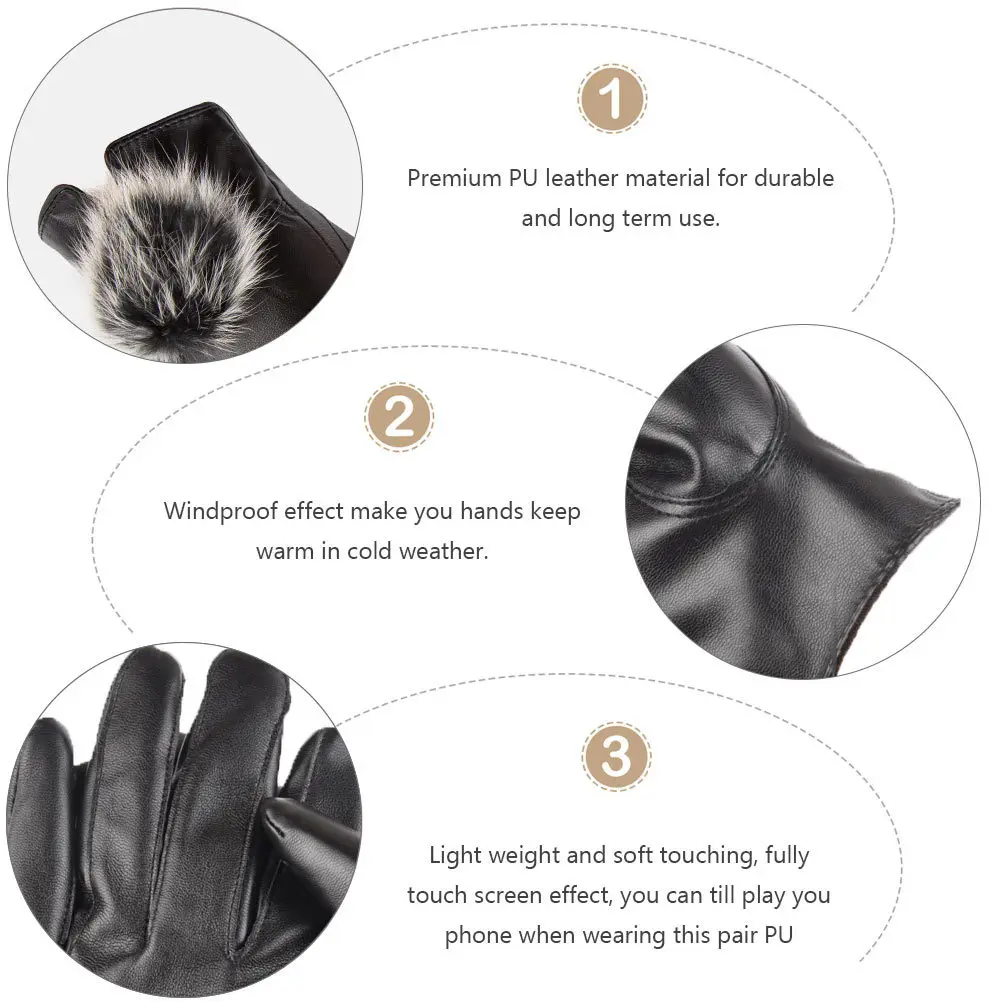 1

Premium PU leather material for durable and long term use.

2

Windproof effect make you hands keep warm in cold weather.

3

Light weight and soft touching, fully touch screen effect, you can till play you phone when wearing this pair PU