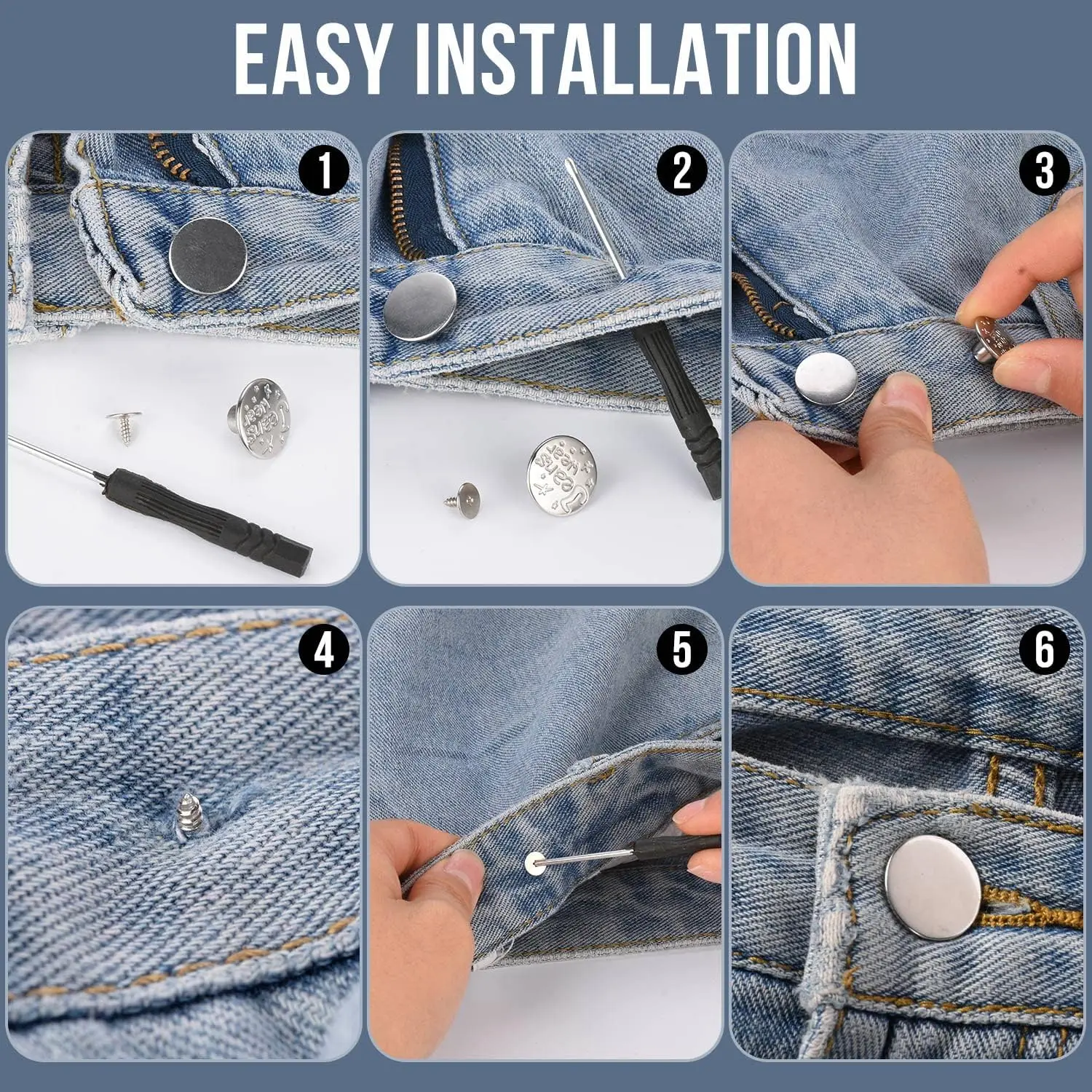 EASY INSTALLATION

1

Jeans Wear

2

Jeans Wear

3

4

5

6