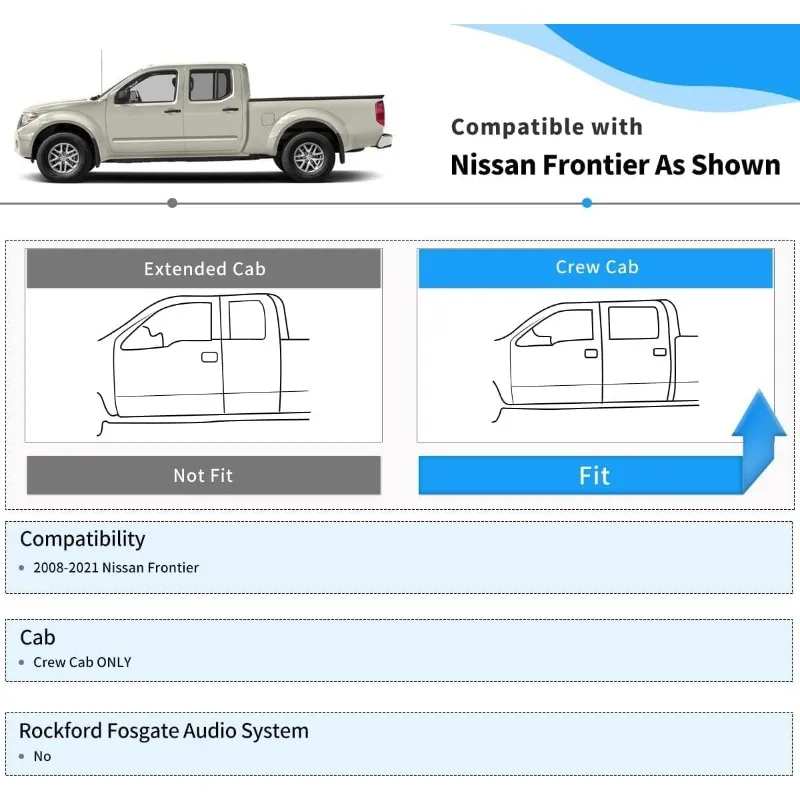 Compatible with
Nissan Frontier As Shown

Extended Cab

Not Fit

Crew Cab

Fit

Compatibility
• 2008-2021 Nissan Frontier

Cab
• Crew Cab ONLY

Rockford Fosgate Audio System
• No