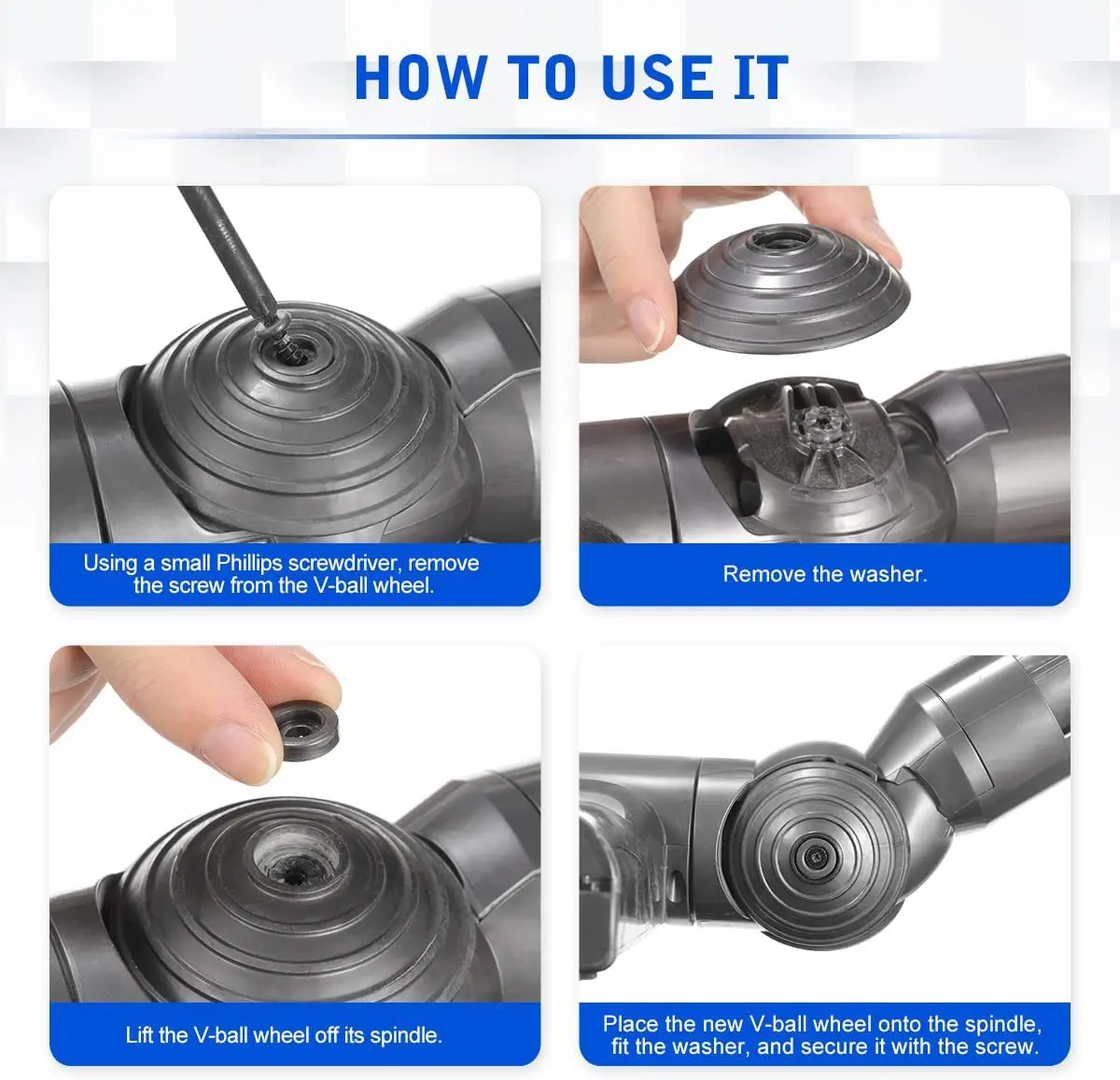 HOW TO USE IT

Using a small Phillips screwdriver, remove the screw from the V-ball wheel.

Remove the washer.

Lift the V-ball wheel off its spindle.

Place the new V-ball wheel onto the spindle, fit the washer, and secure it with the screw.