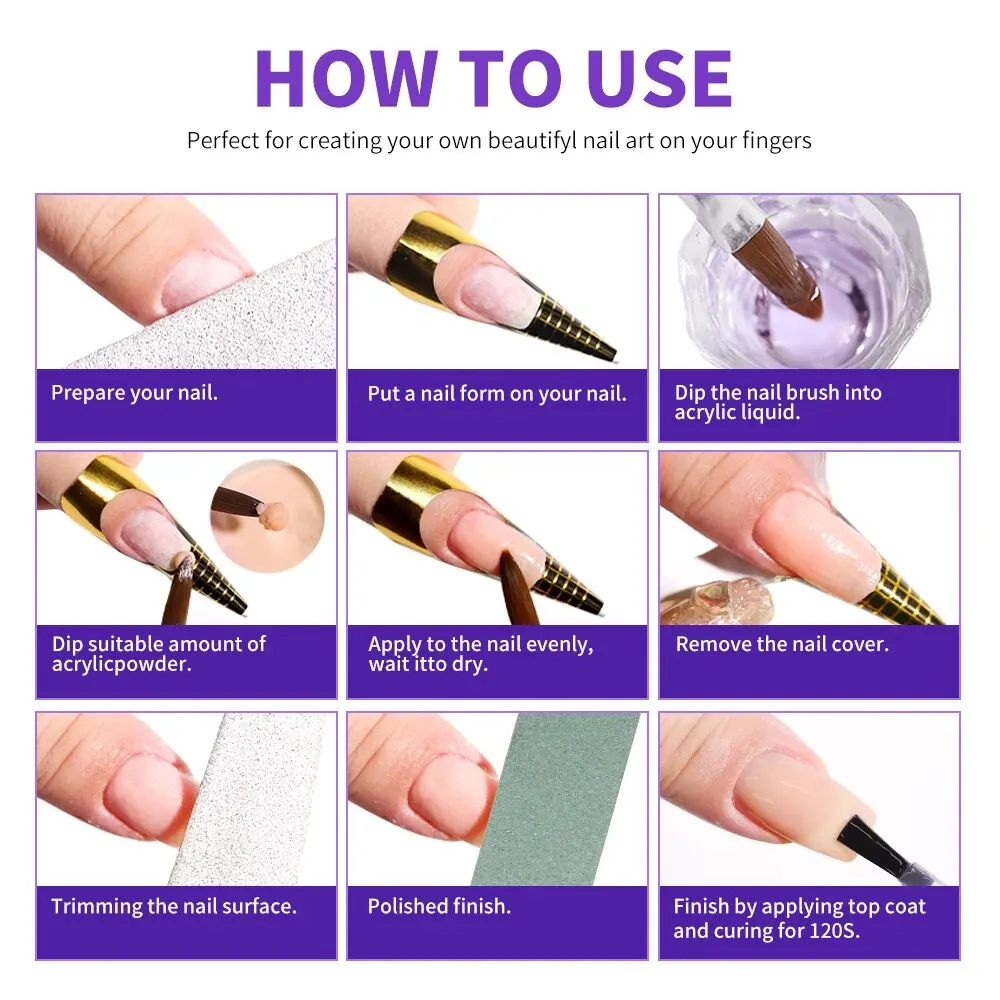 HOW TO USE

Perfect for creating your own beautifyl nail art on your fingers

Prepare your nail.

Put a nail form on your nail.

Dip the nail brush into acrylic liquid.

Dip suitable amount of acrylicpowder.

Apply to the nail evenly, wait itto dry.

Remove the nail cover.

Trimming the nail surface.

Polished finish.

Finish by applying top coat and curing for 120S.