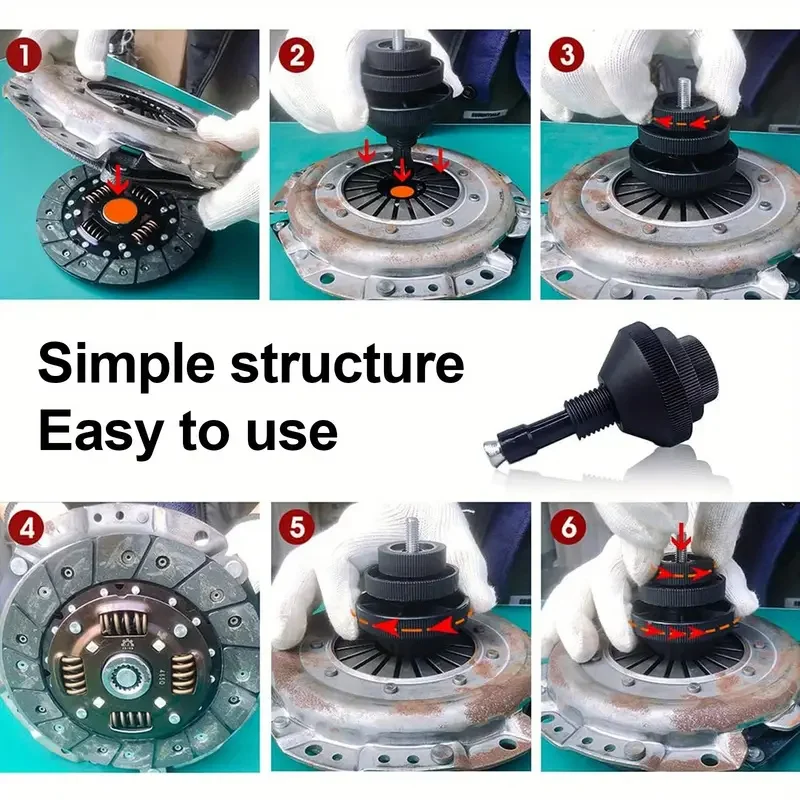 1

2

3

Simple structure
Easy to use

4

5

6