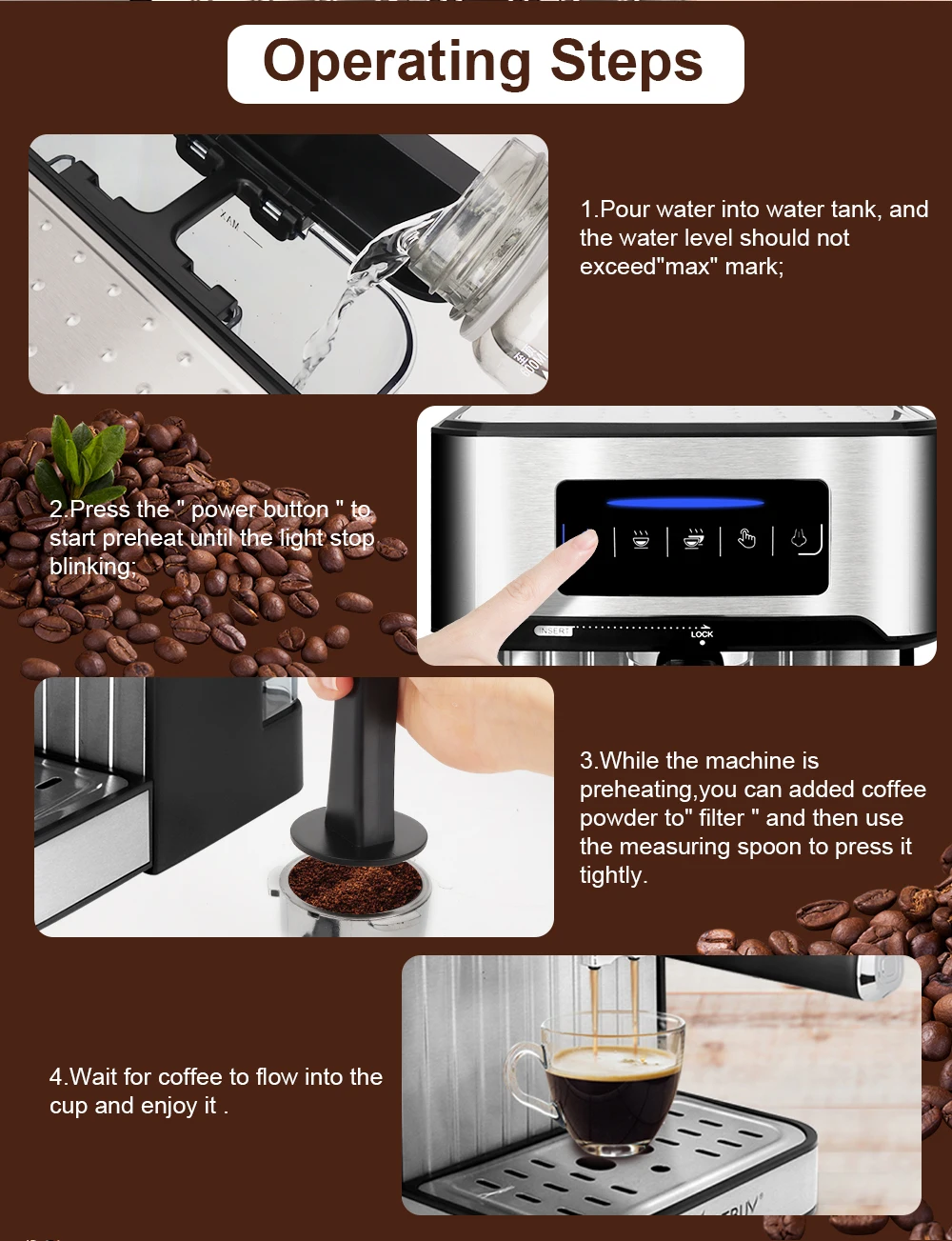 Operating Steps

1.Pour water into water tank, and the water level should not exceed"max" mark;

2.Press the " power button " to start preheat until the light stop blinking;

INSERT

LOCK

3.While the machine is preheating,you can added coffee powder to" filter " and then use the measuring spoon to press it tightly.

4.Wait for coffee to flow into the cup and enjoy it .