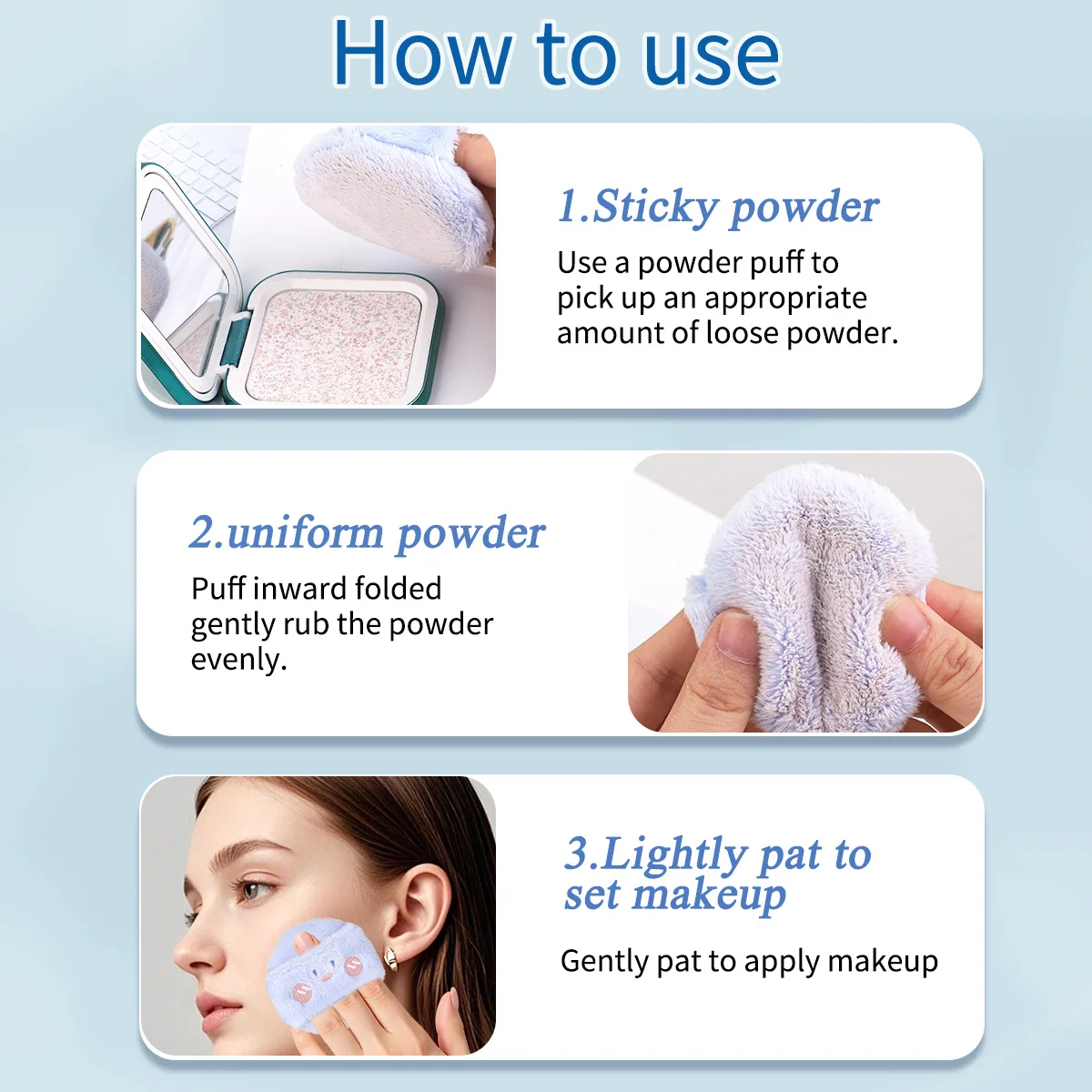 How to use

1.Sticky powder

Use a powder puff to pick up an appropriate amount of loose powder.

2.uniform powder

Puff inward folded gently rub the powder evenly.

3.Lightly pat to set makeup

Gently pat to apply makeup