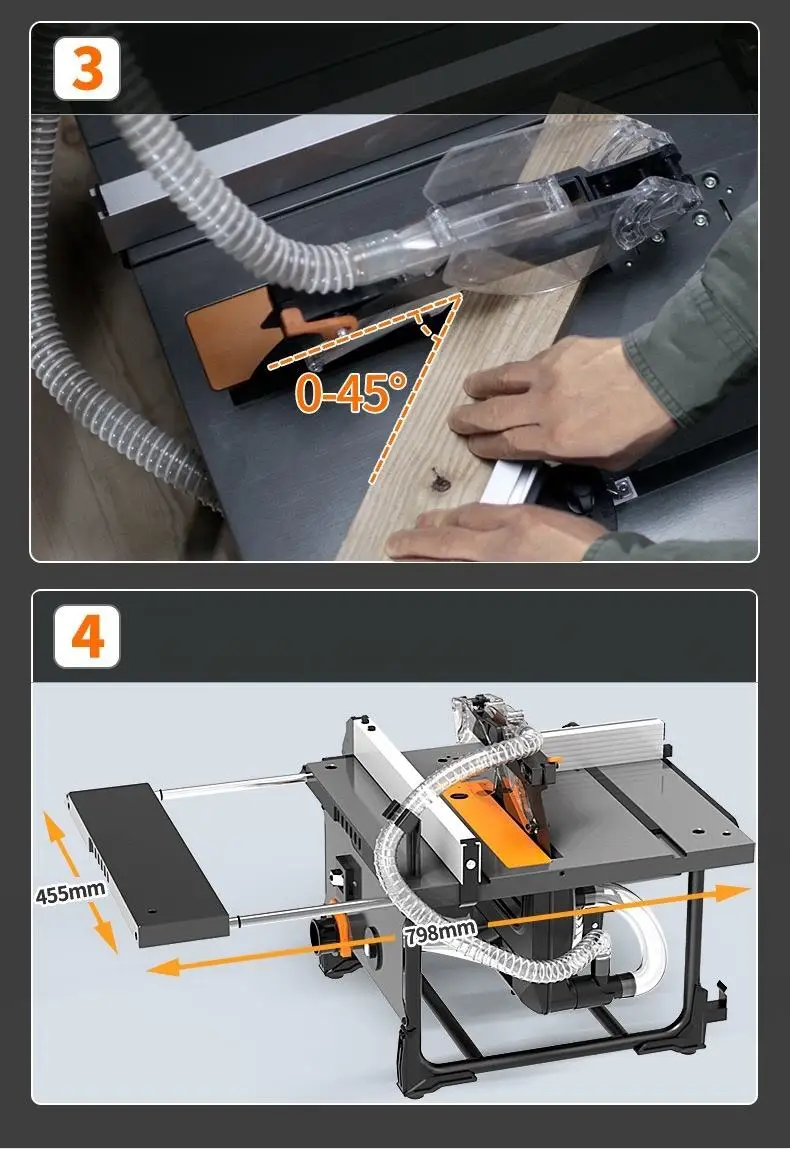 3

0-45°

4

455mm

798mm