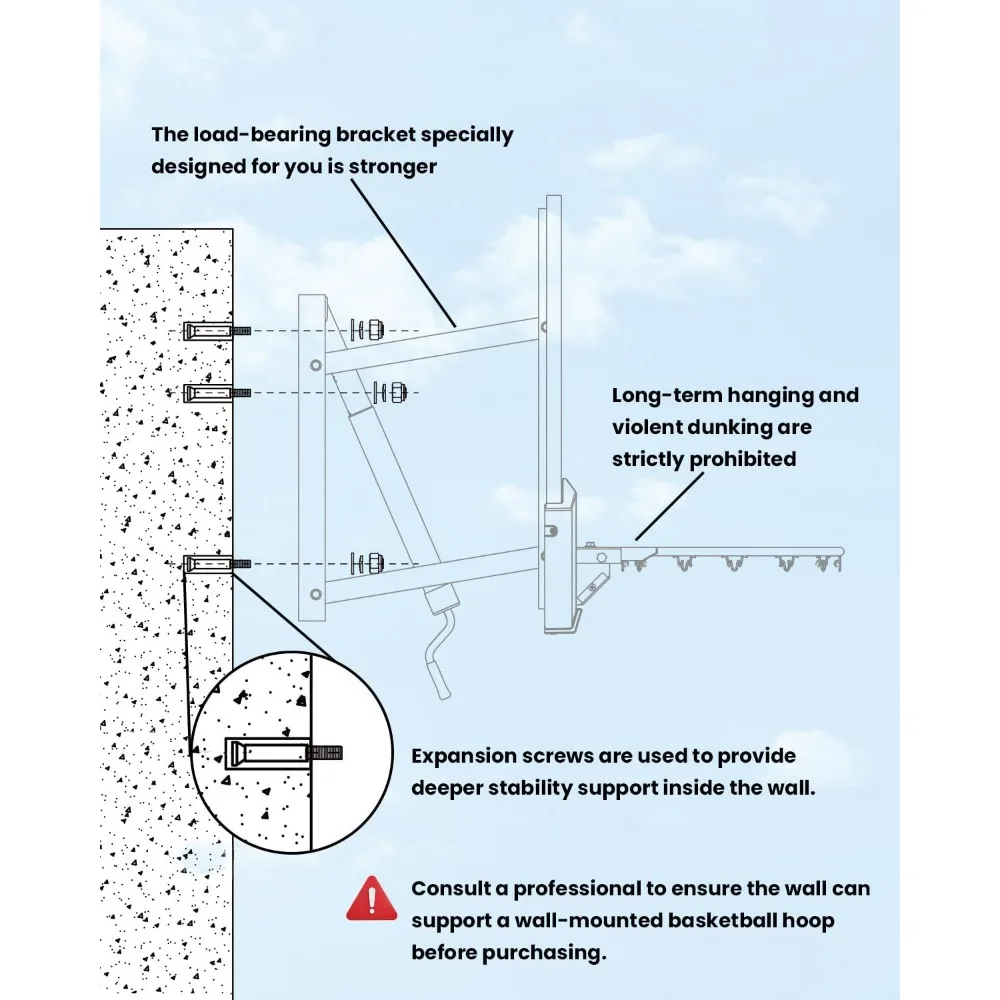 The load-bearing bracket specially designed for you is stronger

Long-term hanging and violent dunking are strictly prohibited

Expansion screws are used to provide deeper stability support inside the wall.

Consult a professional to ensure the wall can support a wall-mounted basketball hoop before purchasing.