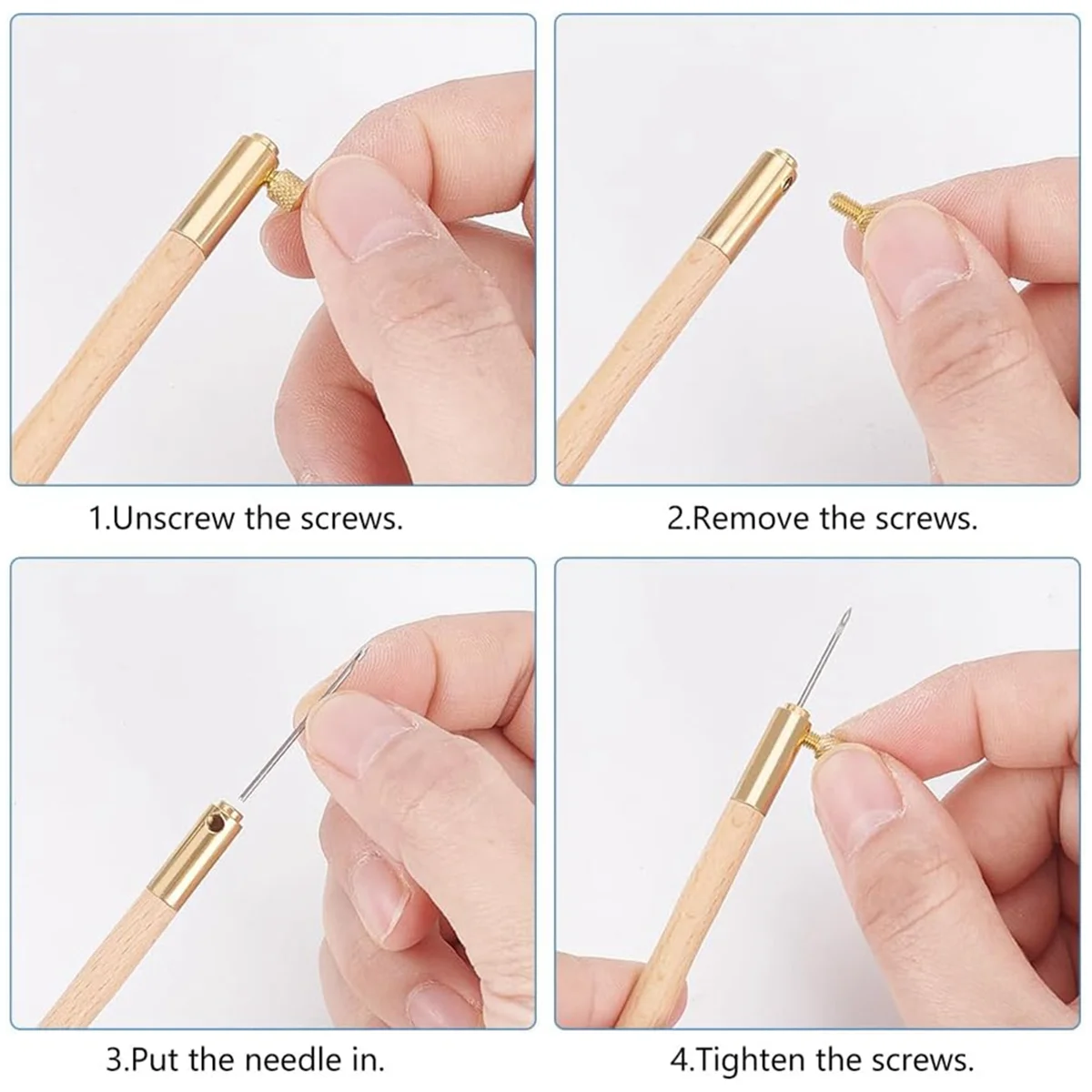 1.Unscrew the screws.

2.Remove the screws.

3.Put the needle in.

4.Tighten the screws.