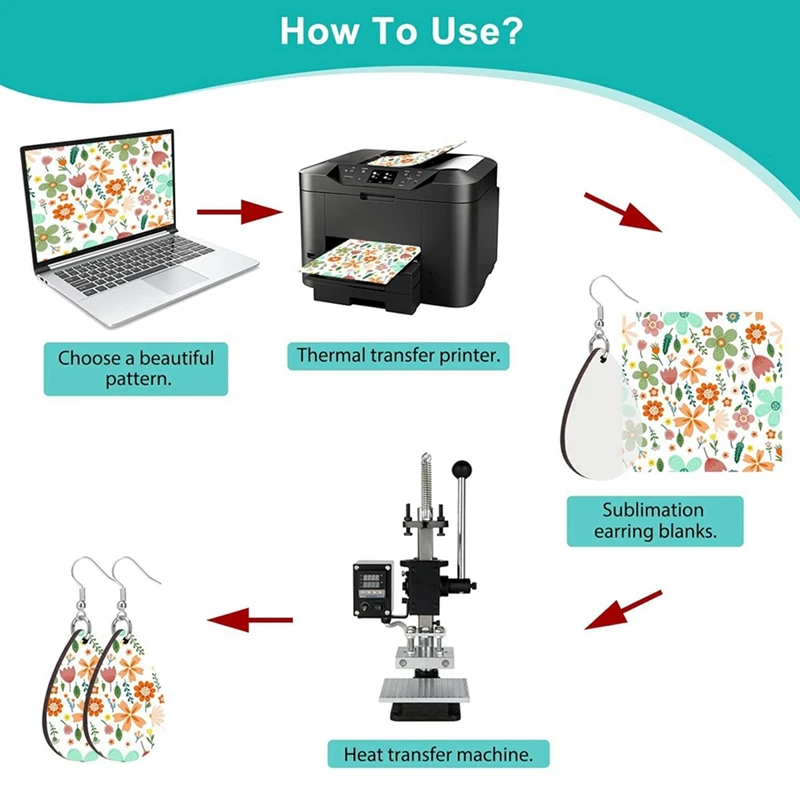 How To Use?

Choose a beautiful pattern.

Thermal transfer printer.

Sublimation earring blanks.

Heat transfer machine.