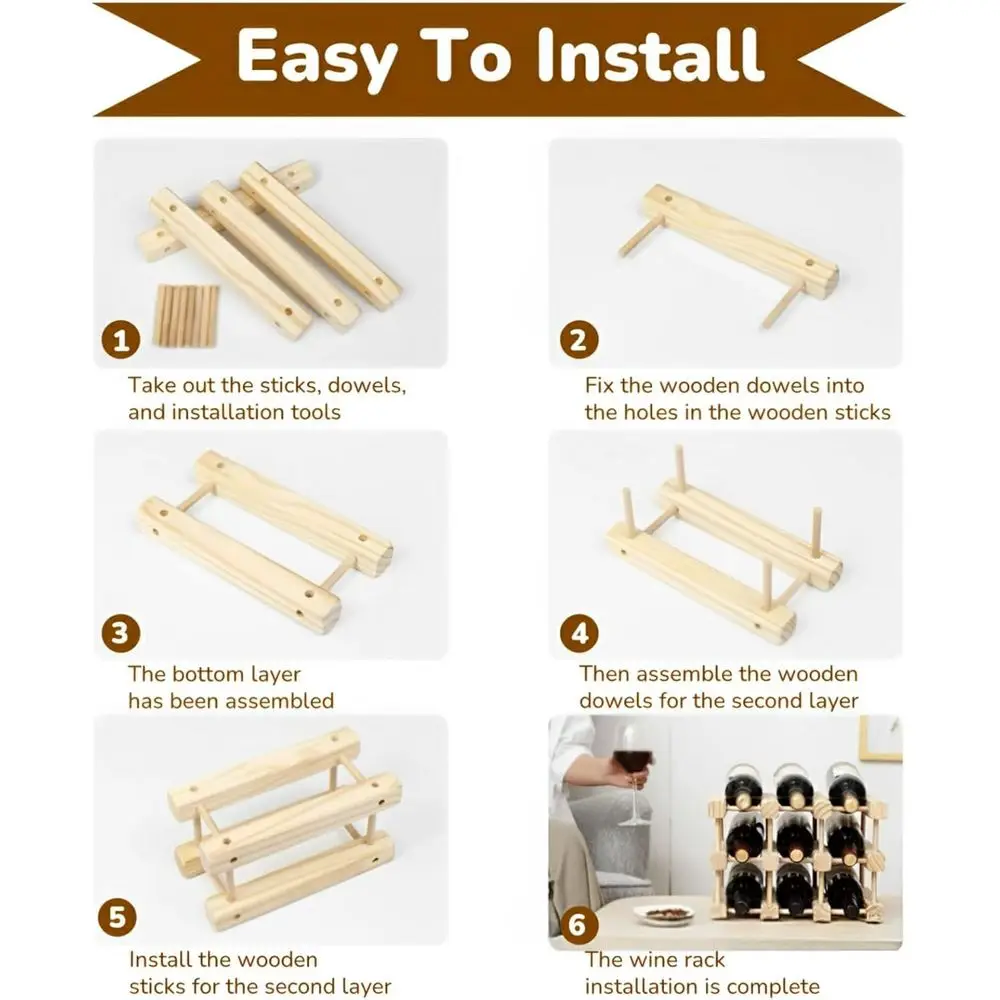 Easy To Install

1
Take out the sticks, dowels, and installation tools

2
Fix the wooden dowels into the holes in the wooden sticks

3
The bottom layer has been assembled

4
Then assemble the wooden dowels for the second layer

5
Install the wooden sticks for the second layer

6
The wine rack installation is complete