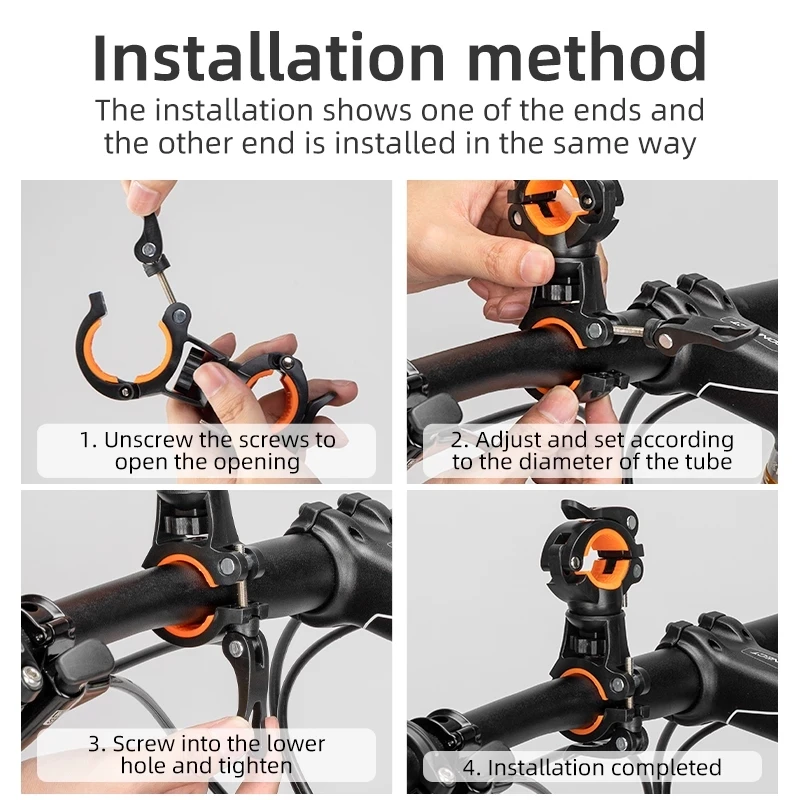 Installation method
The installation shows one of the ends and the other end is installed in the same way

1. Unscrew the screws to open the opening

2. Adjust and set according to the diameter of the tube

3. Screw into the lower hole and tighten

4. Installation completed