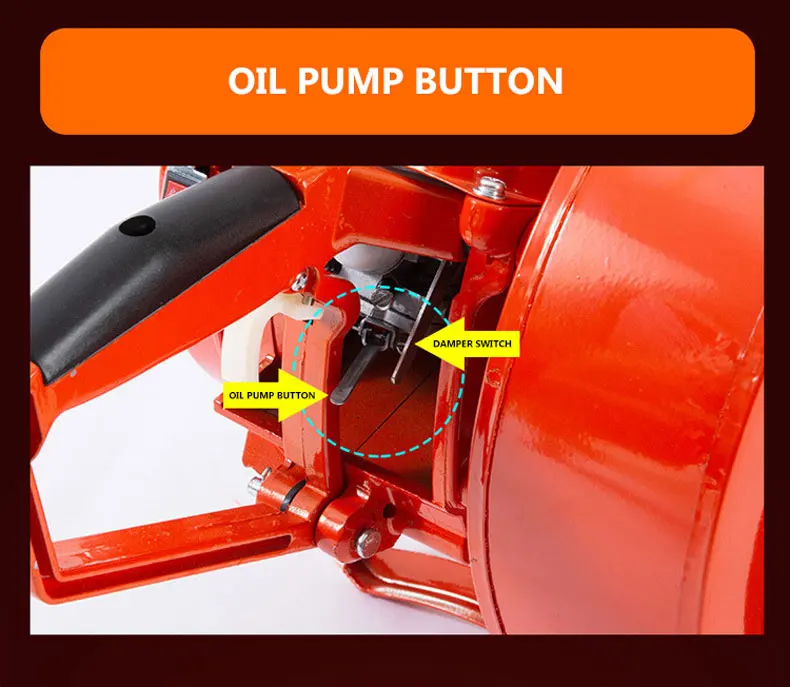 OIL PUMP BUTTON

DAMPER SWITCH

OIL PUMP BUTTON