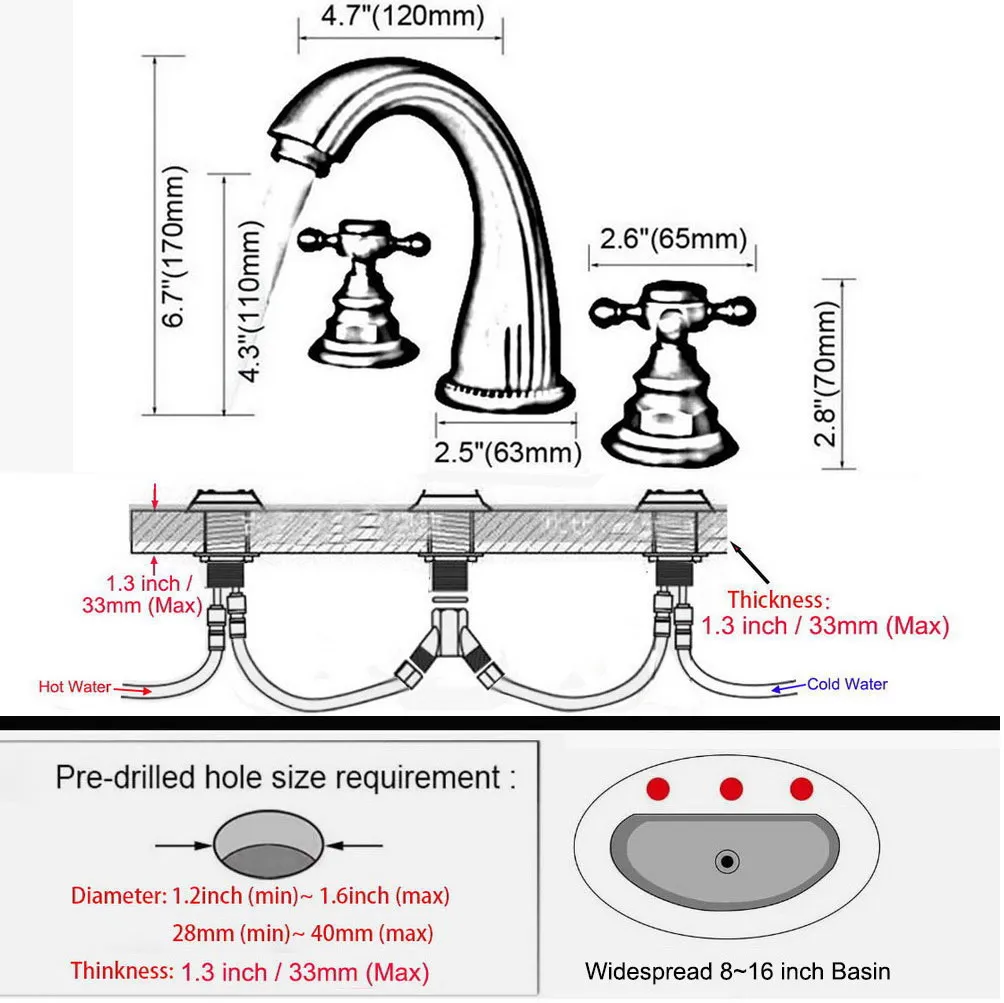 4.7"(120mm)

6.7"(170mm)

4.3"(110mm)

2.6"(65mm)

2.8"(70mm)

2.5"(63mm)

1.3 inch / 33mm (Max)

Thickness: 1.3 inch / 33mm (Max)

Hot Water

Cold Water

Pre-drilled hole size requirement :

Diameter: 1.2inch (min)~ 1.6inch (max)
28mm (min)~ 40mm (max)

Thinkness: 1.3 inch / 33mm (Max)

Widespread 8~16 inch Basin