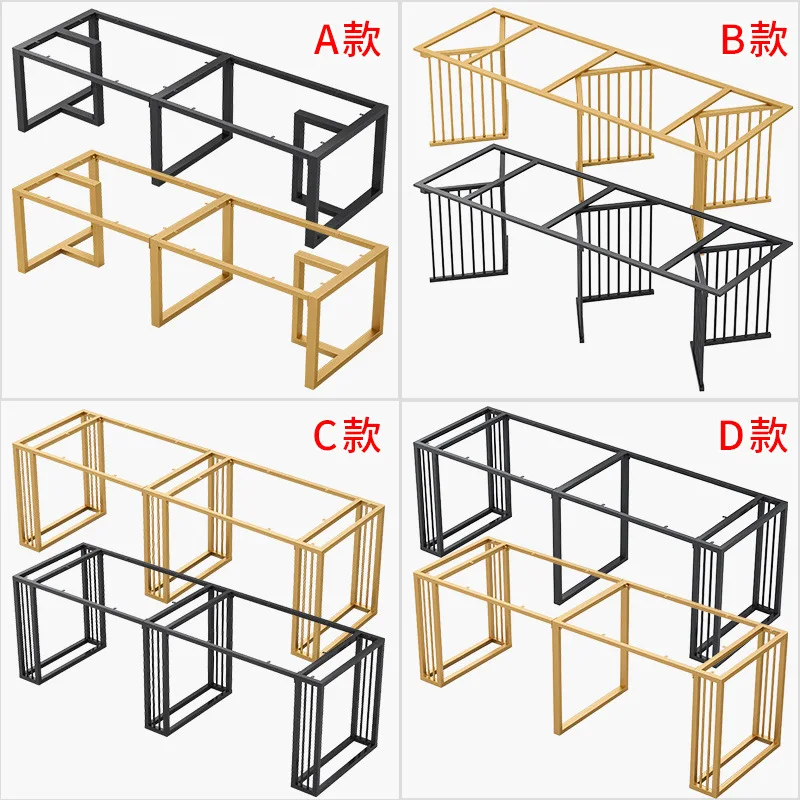 A款

B款

C款

D款