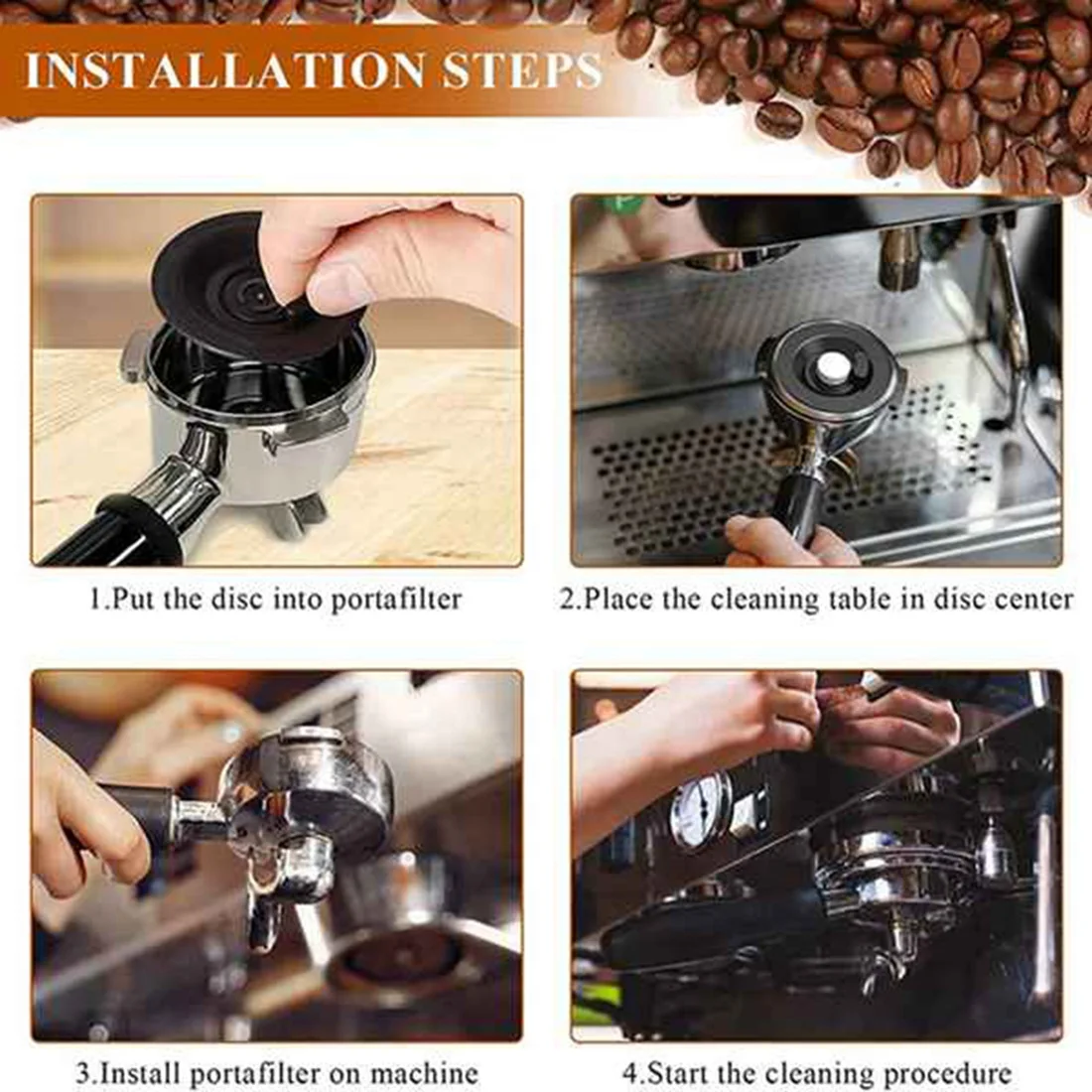 INSTALLATION STEPS

1.Put the disc into portafilter

2.Place the cleaning table in disc center

3.Install portafilter on machine

4.Start the cleaning procedure