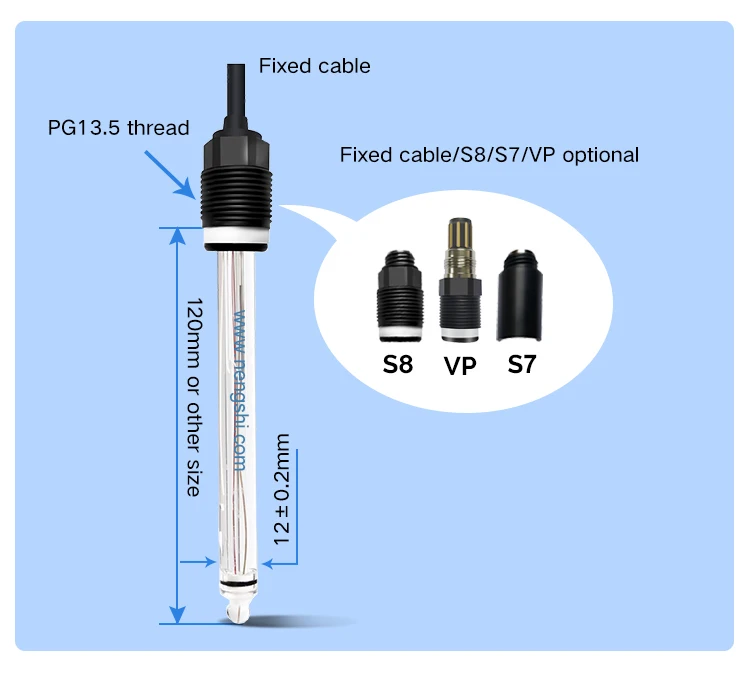 Fixed cable

PG13.5 thread

Fixed cable/S8/S7/VP optional

S8

VP

S7

120mm or other size

www.nengshi.com

12±0.2mm