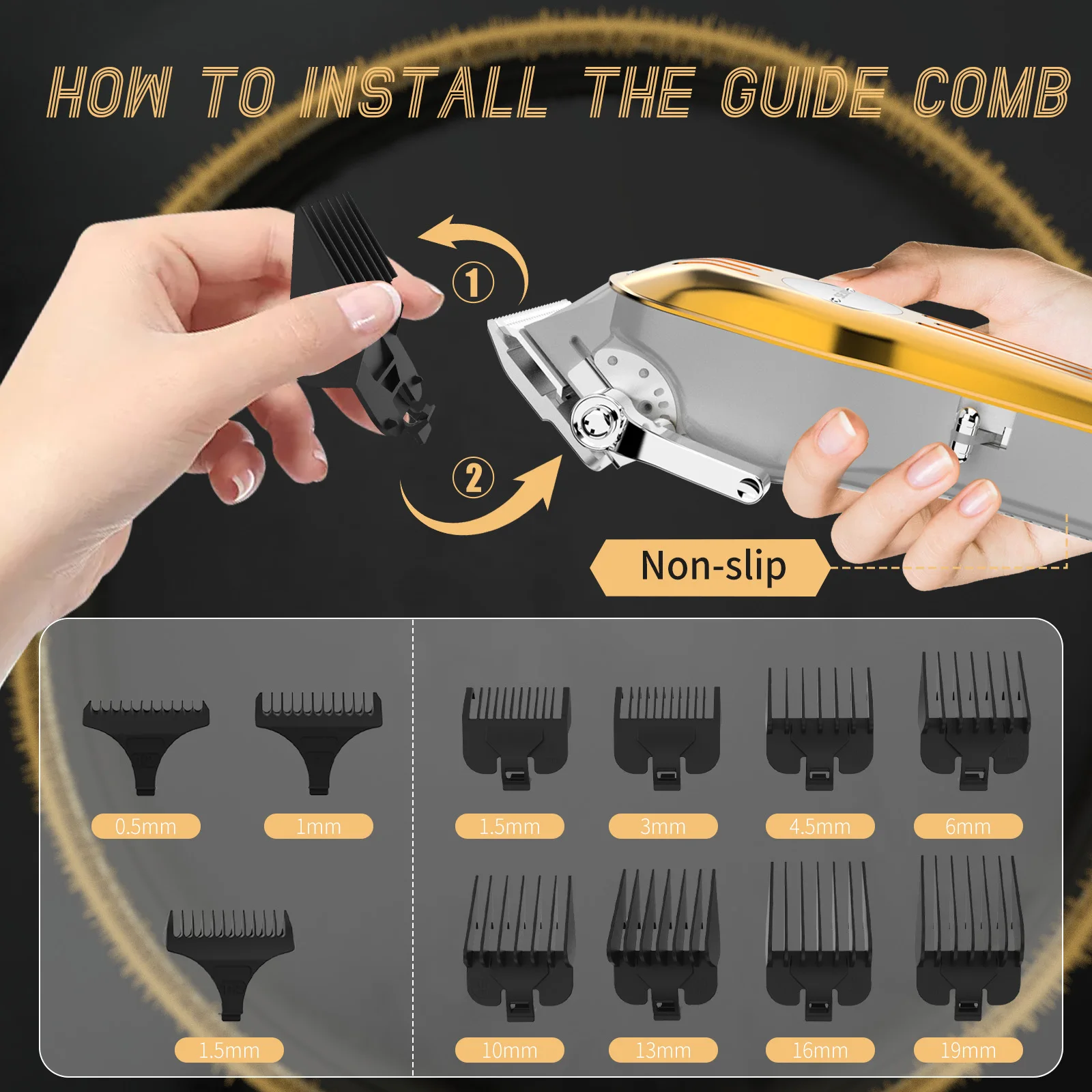 HOW TO INSTALL THE GUIDE COMB

①

②

Non-slip

0.5mm

1mm

1.5mm

1.5mm

3mm

4.5mm

6mm

10mm

13mm

16mm

19mm