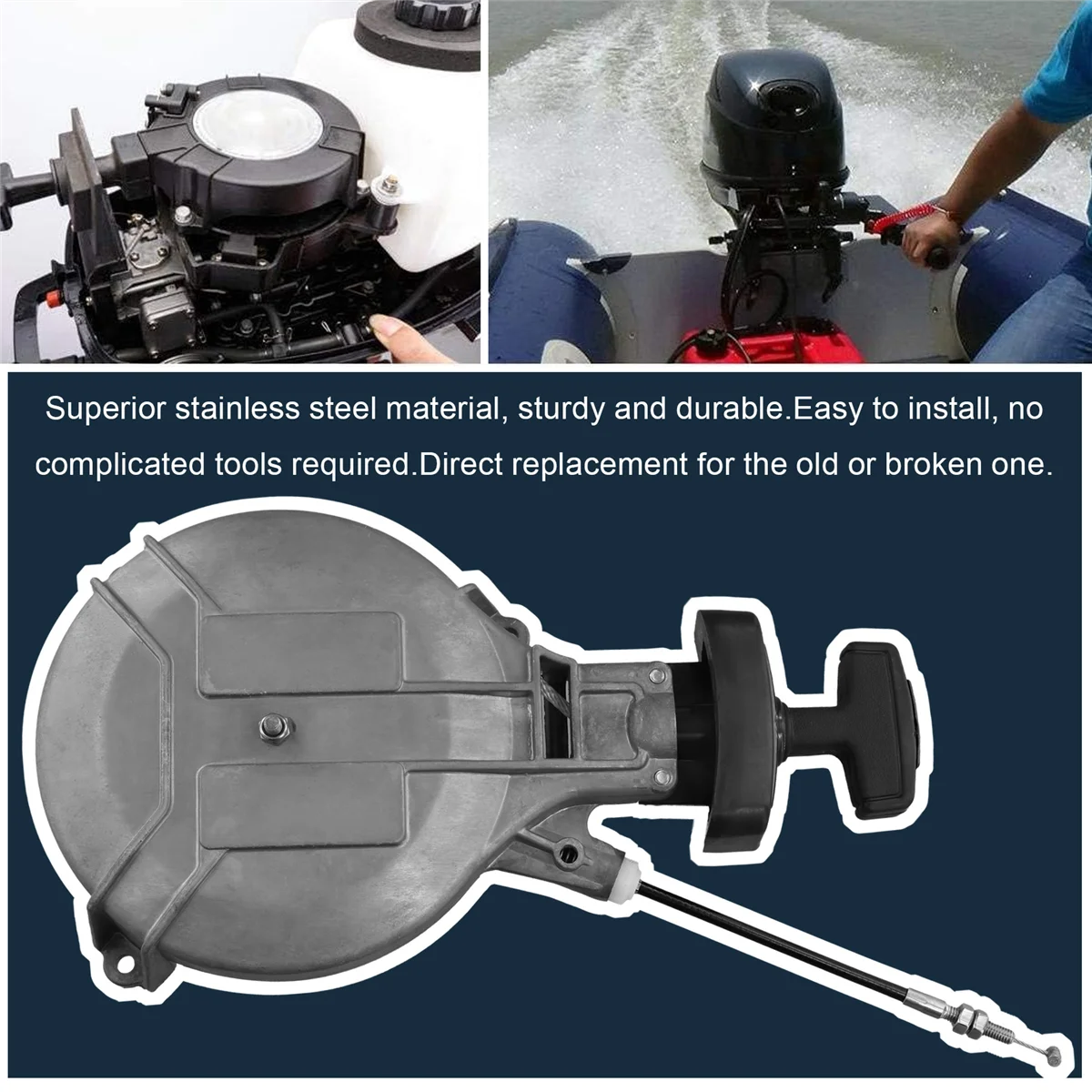 Superior stainless steel material, sturdy and durable.Easy to install, no complicated tools required.Direct replacement for the old or broken one.