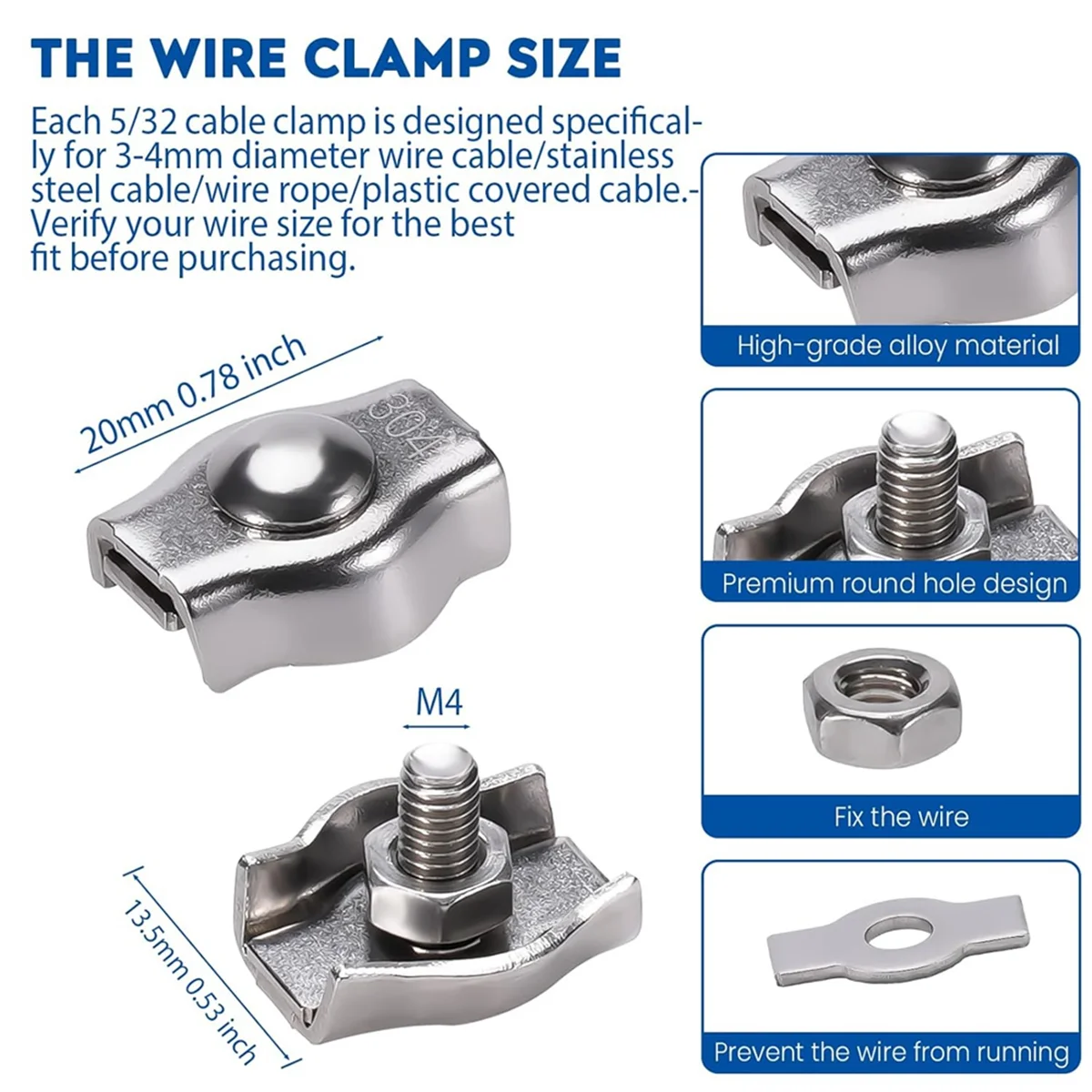 THE WIRE CLAMP SIZE

Each 5/32 cable clamp is designed specifically for 3-4mm diameter wire cable/stainless steel cable/wire rope/plastic covered cable.- Verify your wire size for the best fit before purchasing.

20mm 0.78 inch

304

M4

13.5mm 0.53 inch

High-grade alloy material

Premium round hole design

Fix the wire

Prevent the wire from running