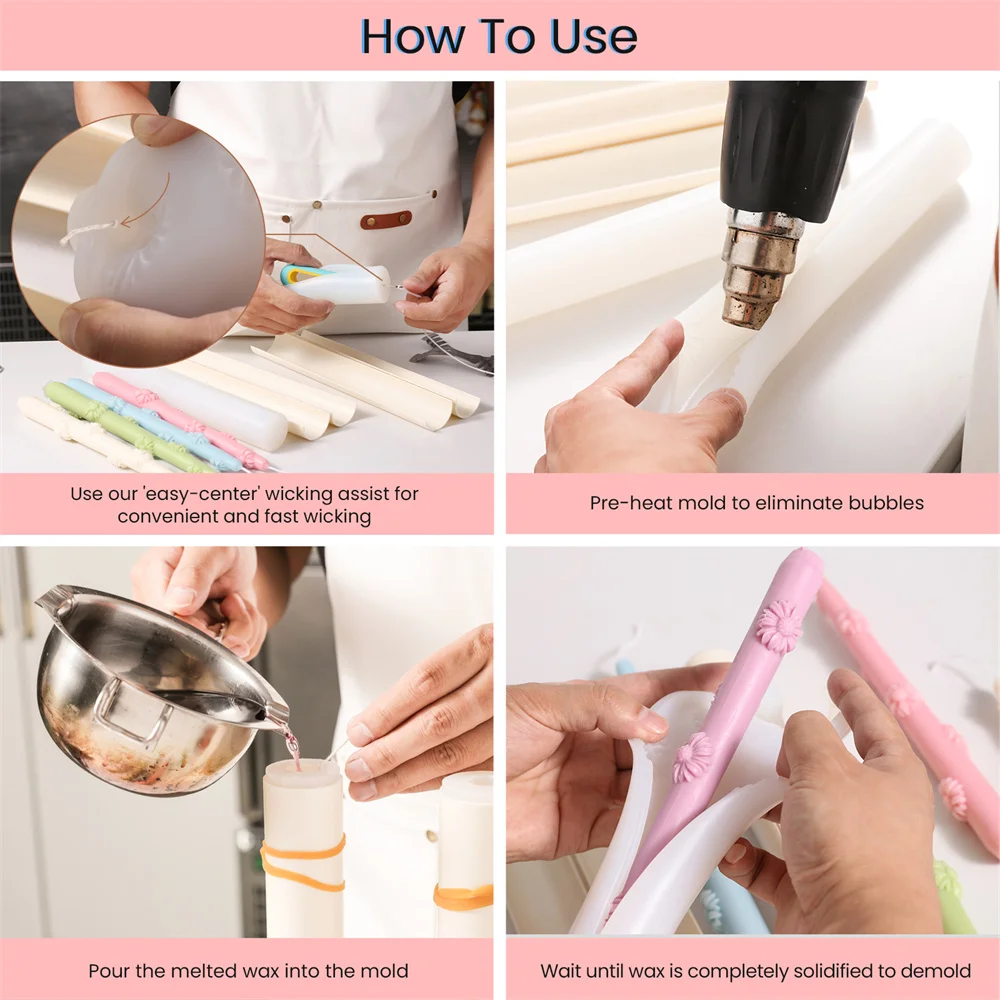 How To Use

Use our 'easy-center' wicking assist for convenient and fast wicking

Pre-heat mold to eliminate bubbles

Pour the melted wax into the mold

Wait until wax is completely solidified to demold