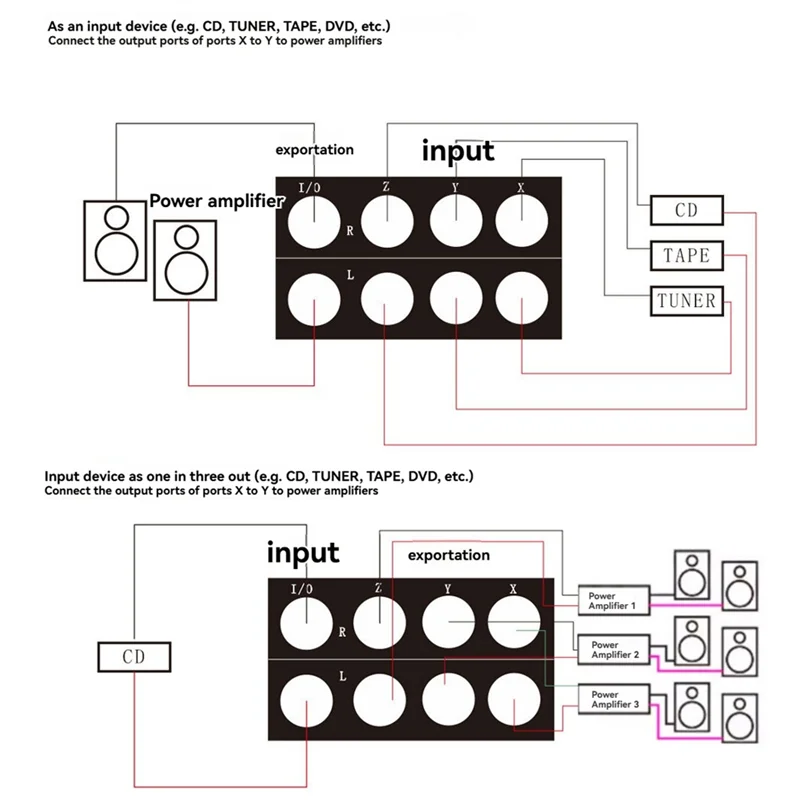 As an input device (e.g. CD, TUNER, TAPE, DVD, etc.)
Connect the output ports of ports X to Y to power amplifiers

exportation
input
Power amplifier
I/O
Z
Y
X
R
L
CD
TAPE
TUNER

Input device as one in three out (e.g. CD, TUNER, TAPE, DVD, etc.)
Connect the output ports of ports X to Y to power amplifiers

input
exportation
I/O
Z
Y
X
R
L
CD
Power Amplifier 1
Power Amplifier 2
Power Amplifier 3