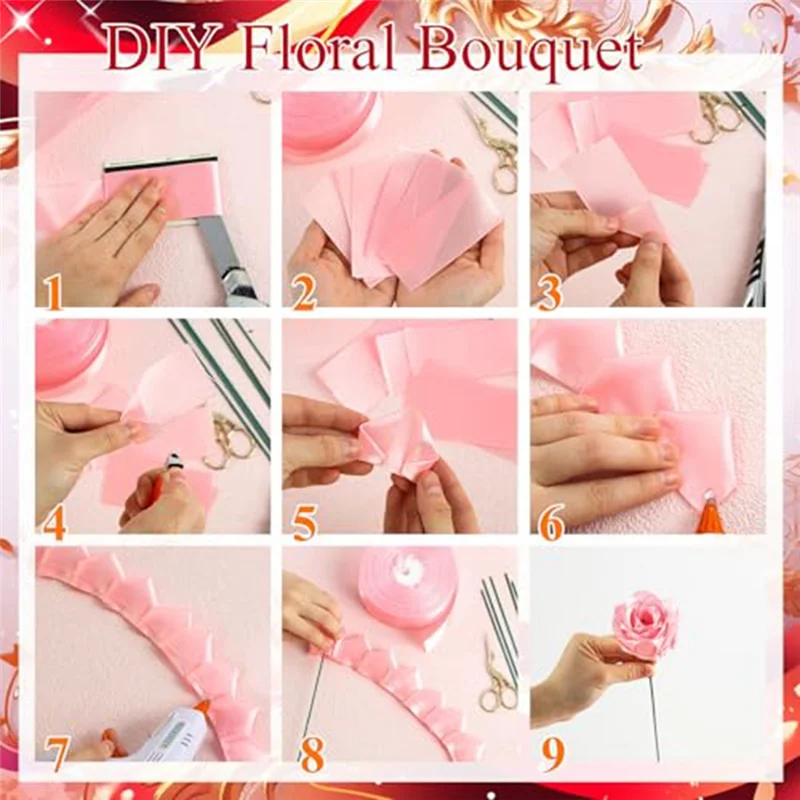 DIY Floral Bouquet

1

2

3

4

5

6

7

8

9