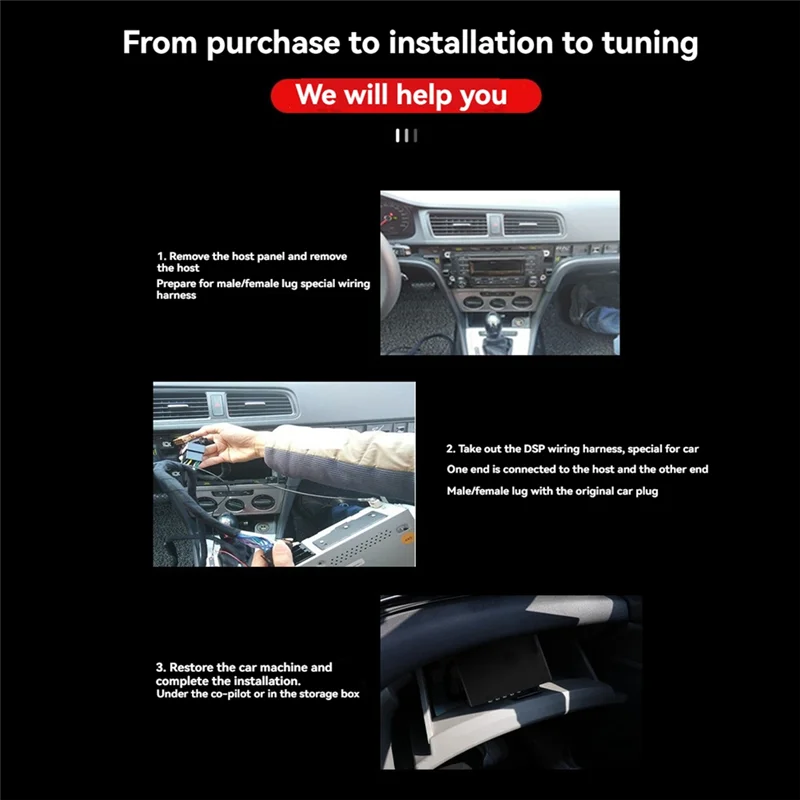 From purchase to installation to tuning

We will help you

1. Remove the host panel and remove the host
Prepare for male/female lug special wiring harness

2. Take out the DSP wiring harness, special for car
One end is connected to the host and the other end
Male/female lug with the original car plug

3. Restore the car machine and complete the installation.
Under the co-pilot or in the storage box