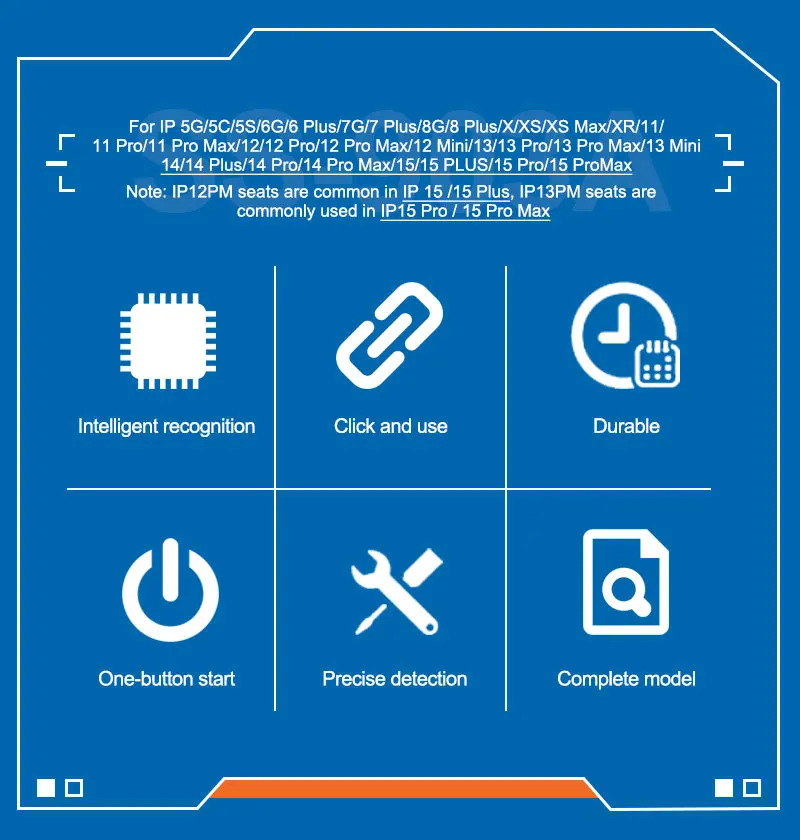 For IP 5G/5C/5S/6G/6 Plus/7G/7 Plus/8G/8 Plus/X/XS/XS Max/XR/11/ 11 Pro/11 Pro Max/12/12 Pro/12 Pro Max/12 Mini/13/13 Pro/13 Pro Max/13 Mini 14/14 Plus/14 Pro/14 Pro Max/15/15 PLUS/15 Pro/15 ProMax

Note: IP12PM seats are common in IP 15 /15 Plus, IP13PM seats are commonly used in IP15 Pro / 15 Pro Max

Intelligent recognition

Click and use

Durable

One-button start

Precise detection

Complete model