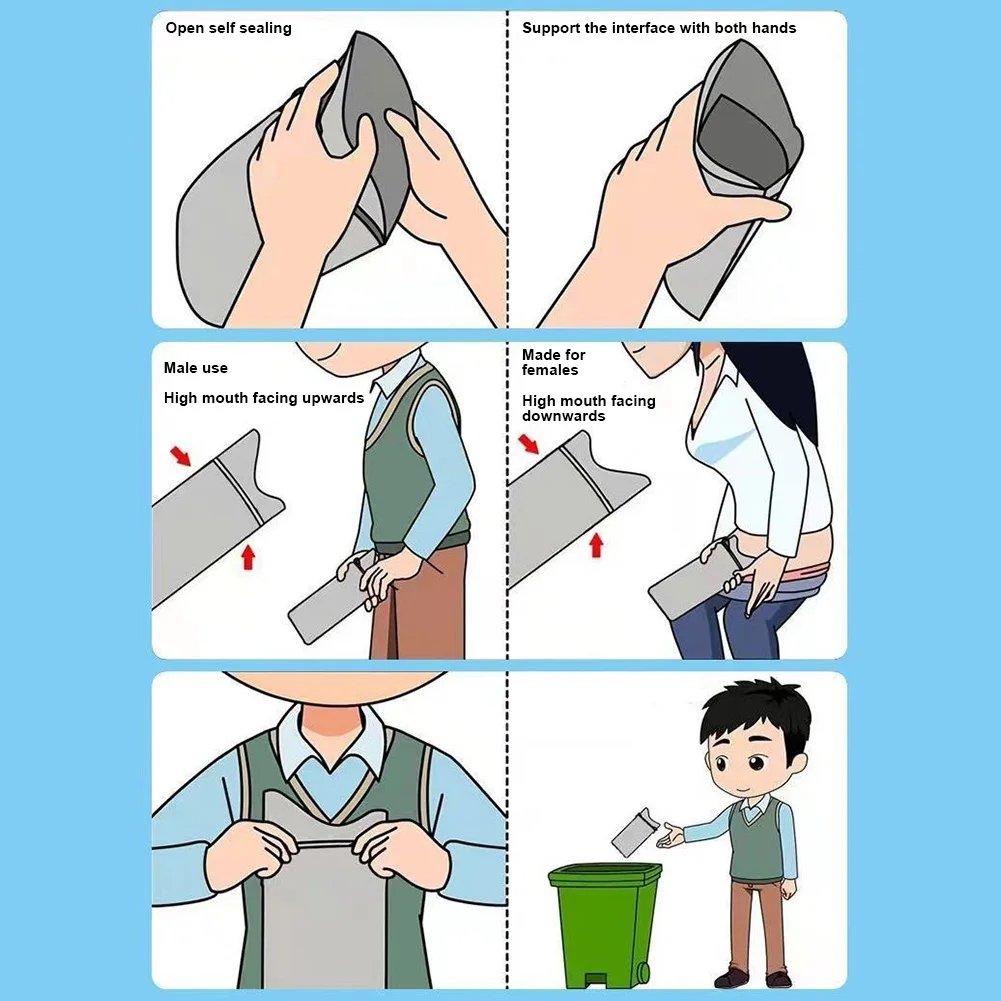 Open self sealing

Support the interface with both hands

Male use

High mouth facing upwards

Made for females

High mouth facing downwards