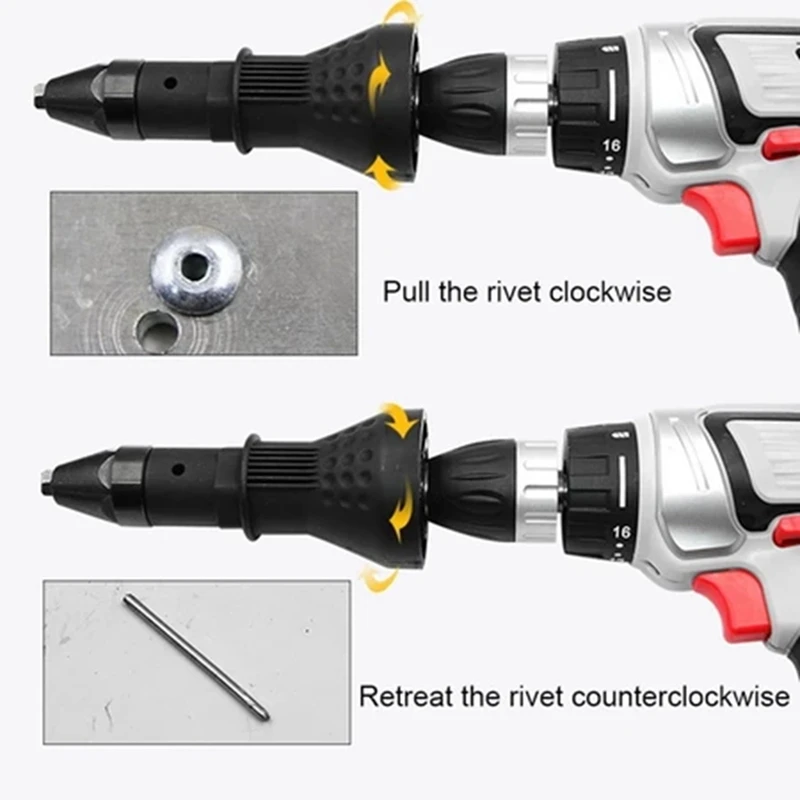 16

Pull the rivet clockwise

16

Retreat the rivet counterclockwise