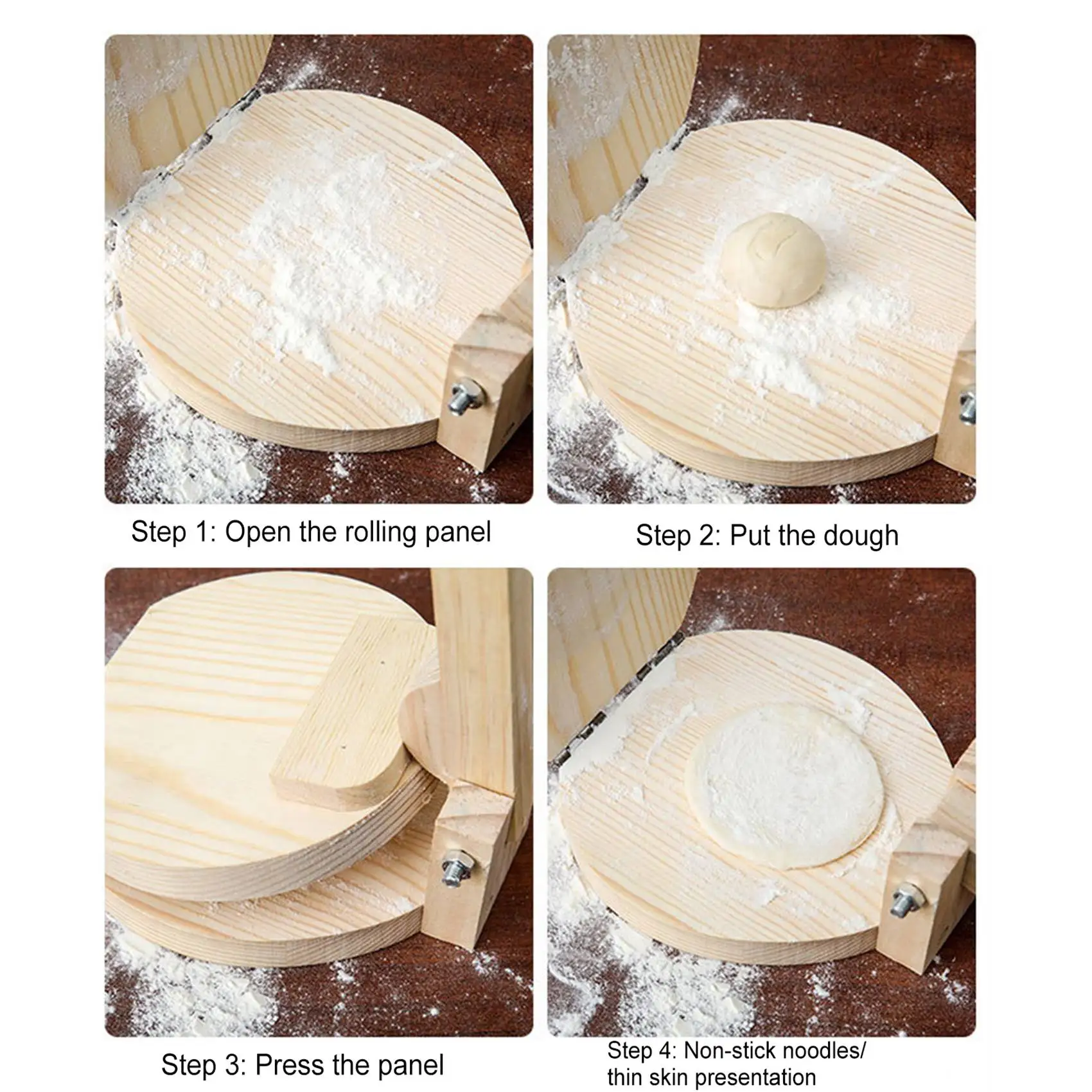 Step 1: Open the rolling panel

Step 2: Put the dough

Step 3: Press the panel

Step 4: Non-stick noodles/ thin skin presentation