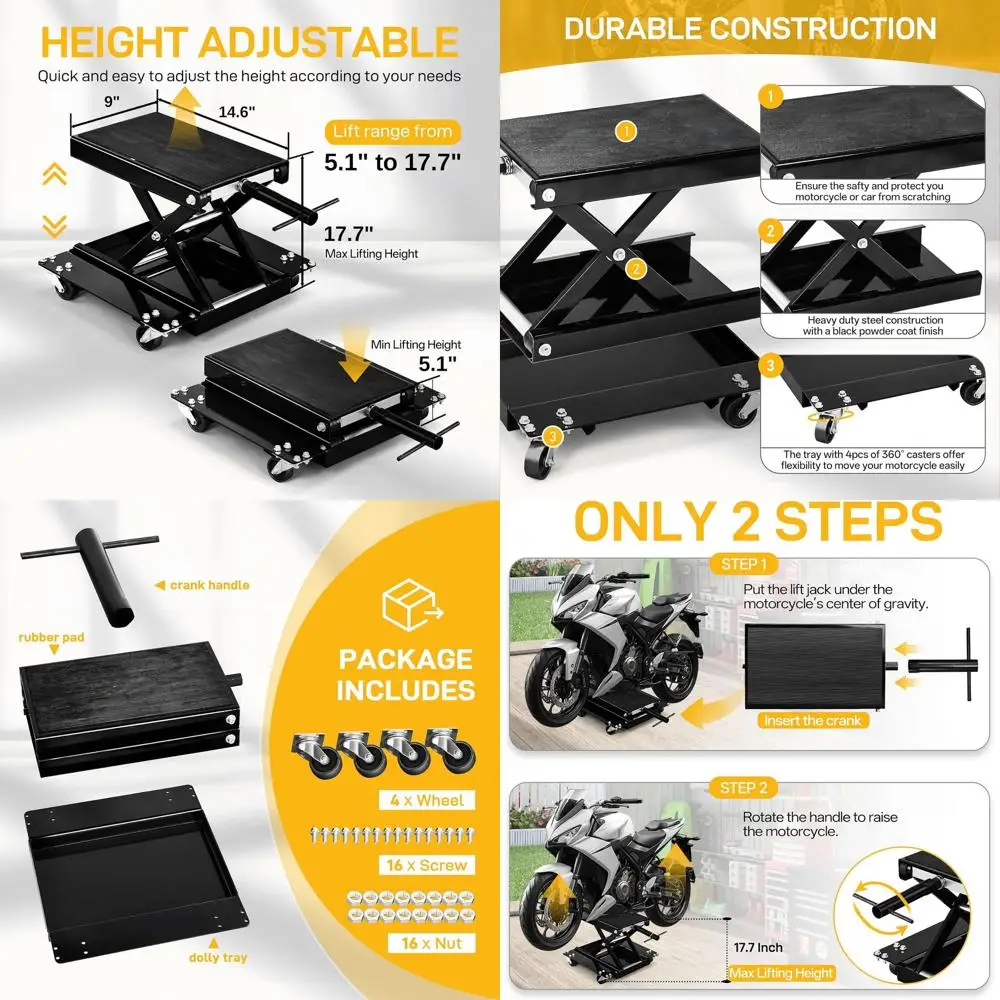 HEIGHT ADJUSTABLE

Quick and easy to adjust the height according to your needs

9"

14.6"

Lift range from

5.1" to 17.7"

17.7"

Max Lifting Height

Min Lifting Height

5.1"

DURABLE CONSTRUCTION

1

2

3

1

Ensure the safty and protect you motorcycle or car from scratching

2

Heavy duty steel construction with a black powder coat finish

3

The tray with 4pcs of 360° casters offer flexibility to move your motorcycle easily

crank handle

rubber pad

dolly tray

PACKAGE INCLUDES

4 x Wheel

16 x Screw

16 x Nut

ONLY 2 STEPS

STEP 1

Put the lift jack under the motorcycle's center of gravity.

Insert the crank

STEP 2

Rotate the handle to raise the motorcycle.

17.7 Inch

Max Lifting Height