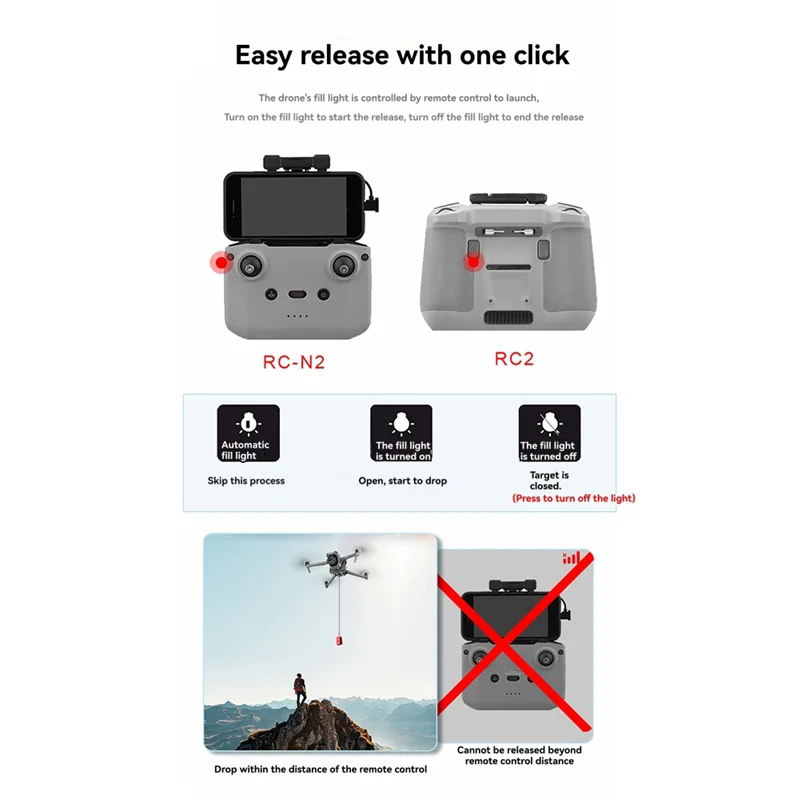 Easy release with one click

The drone's fill light is controlled by remote control to launch,
Turn on the fill light to start the release, turn off the fill light to end the release

RC-N2

RC2

Automatic fill light

Skip this process

The fill light is turned on

Open, start to drop

The fill light is turned off

Target is closed.
(Press to turn off the light)

Drop within the distance of the remote control

Cannot be released beyond remote control distance