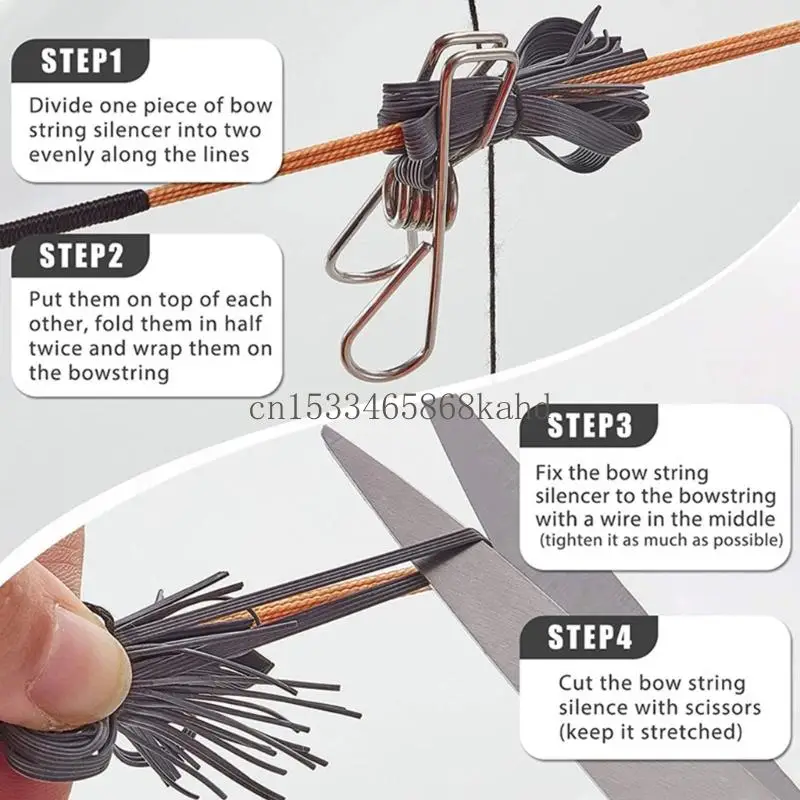 STEP1

Divide one piece of bow string silencer into two evenly along the lines

STEP2

Put them on top of each other, fold them in half twice and wrap them on the bowstring

cn1533465868kahd

STEP3

Fix the bow string silencer to the bowstring with a wire in the middle (tighten it as much as possible)

STEP4

Cut the bow string silence with scissors (keep it stretched)