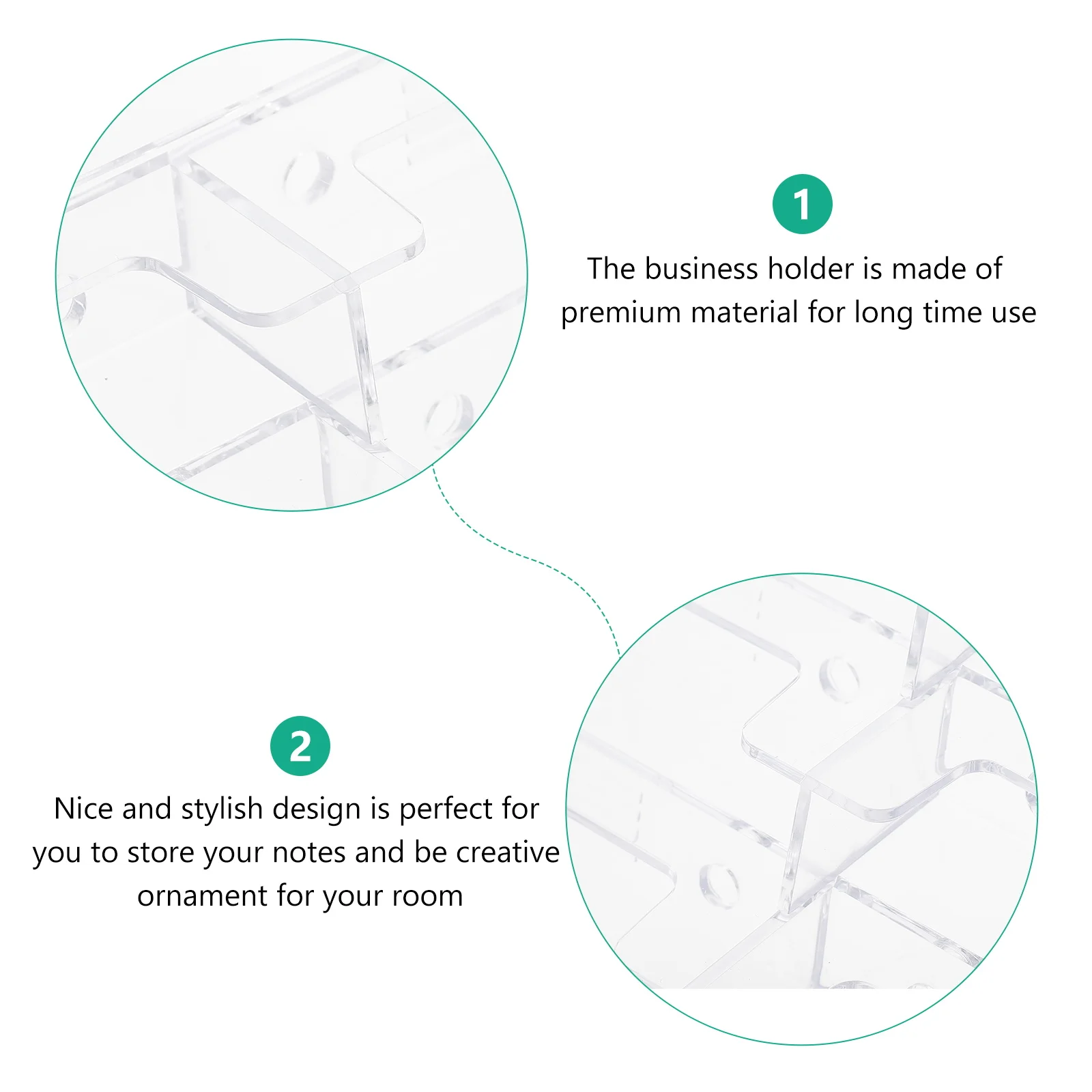 1

The business holder is made of premium material for long time use

2

Nice and stylish design is perfect for you to store your notes and be creative ornament for your room