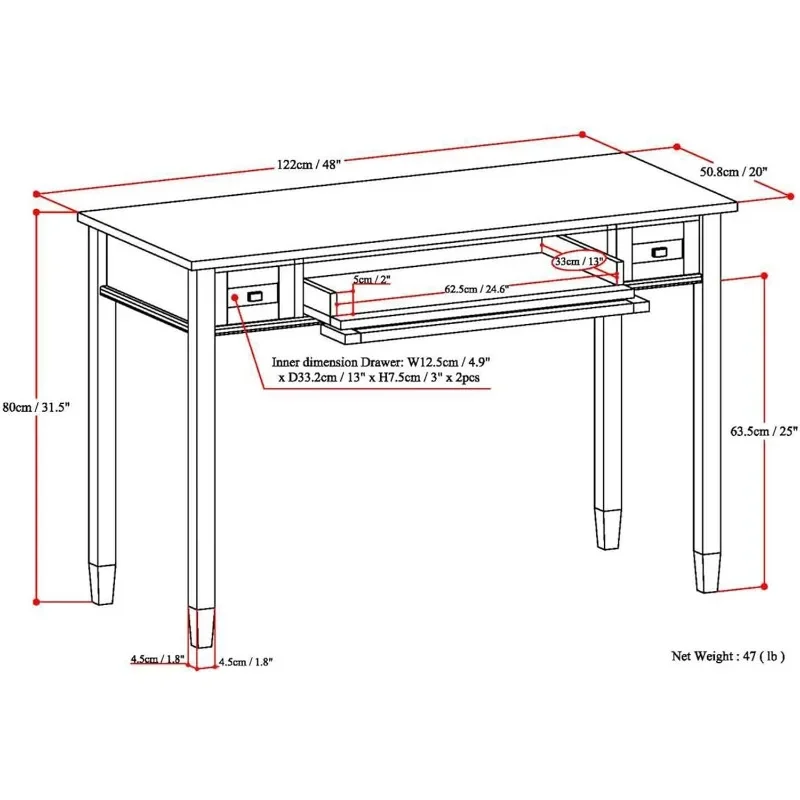 122cm / 48"

50.8cm / 20"

33cm / 13"

5cm / 2"

62.5cm / 24.6"

Inner dimension Drawer: W12.5cm / 4.9" x D33.2cm / 13" x H7.5cm / 3" x 2pcs

80cm / 31.5"

63.5cm / 25"

4.5cm / 1.8"

4.5cm / 1.8"

Net Weight : 47 ( lb )