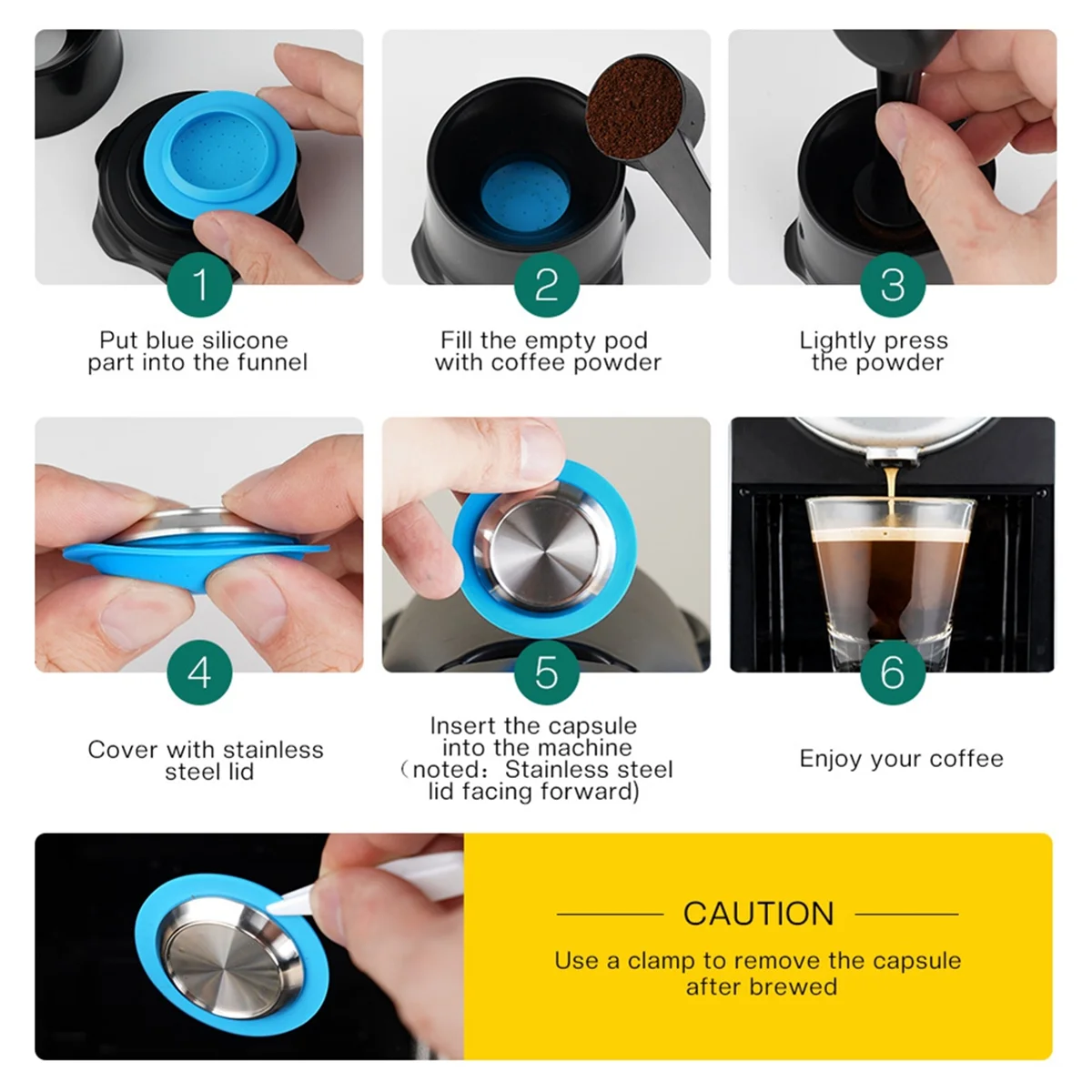 1

Put blue silicone part into the funnel

2

Fill the empty pod with coffee powder

3

Lightly press the powder

4

Cover with stainless steel lid

5

Insert the capsule into the machine （noted：Stainless steel lid facing forward)

6

Enjoy your coffee

CAUTION

Use a clamp to remove the capsule after brewed