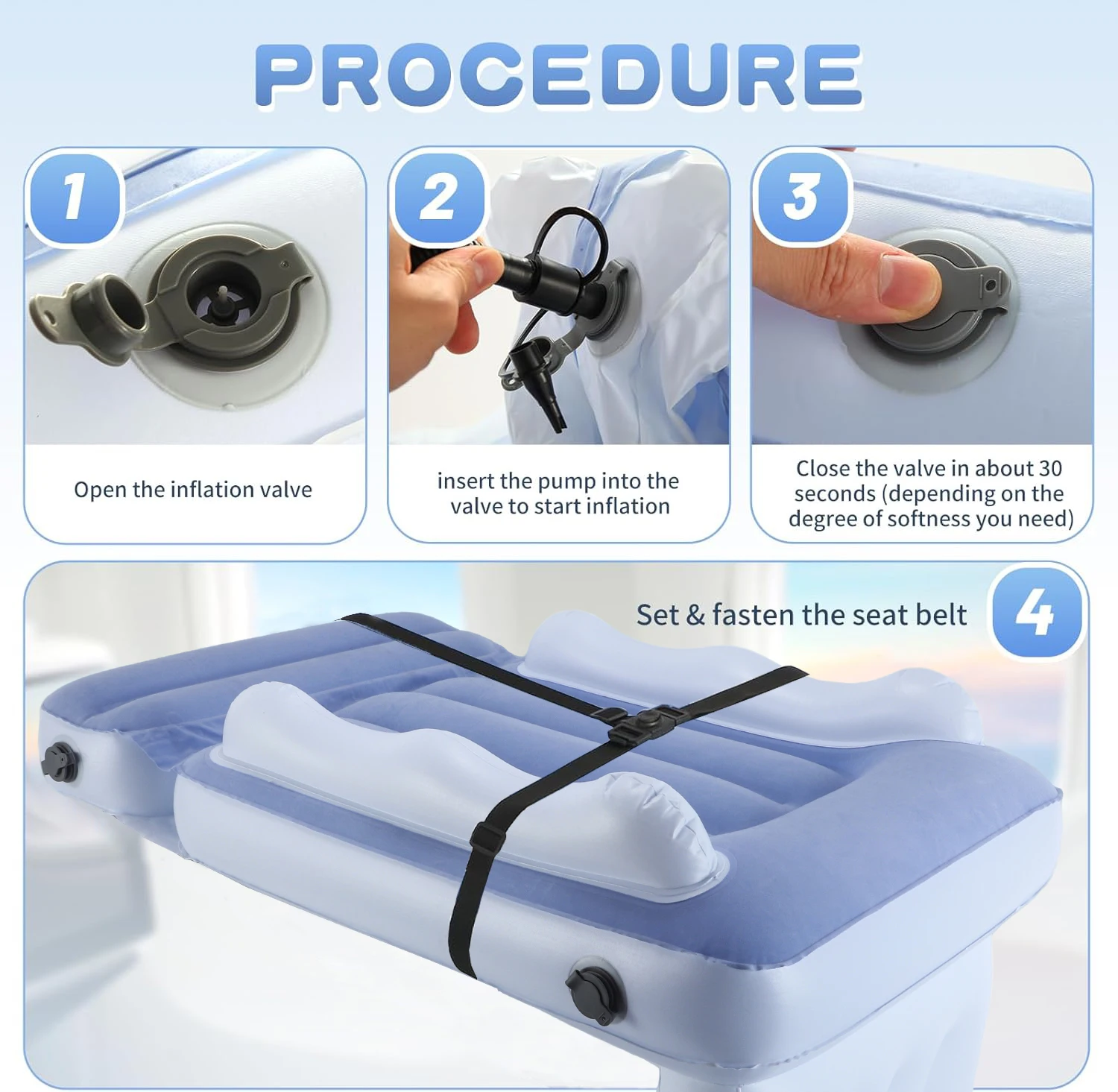 PROCEDURE

1

Open the inflation valve

2

insert the pump into the valve to start inflation

3

Close the valve in about 30 seconds (depending on the degree of softness you need)

Set & fasten the seat belt

4