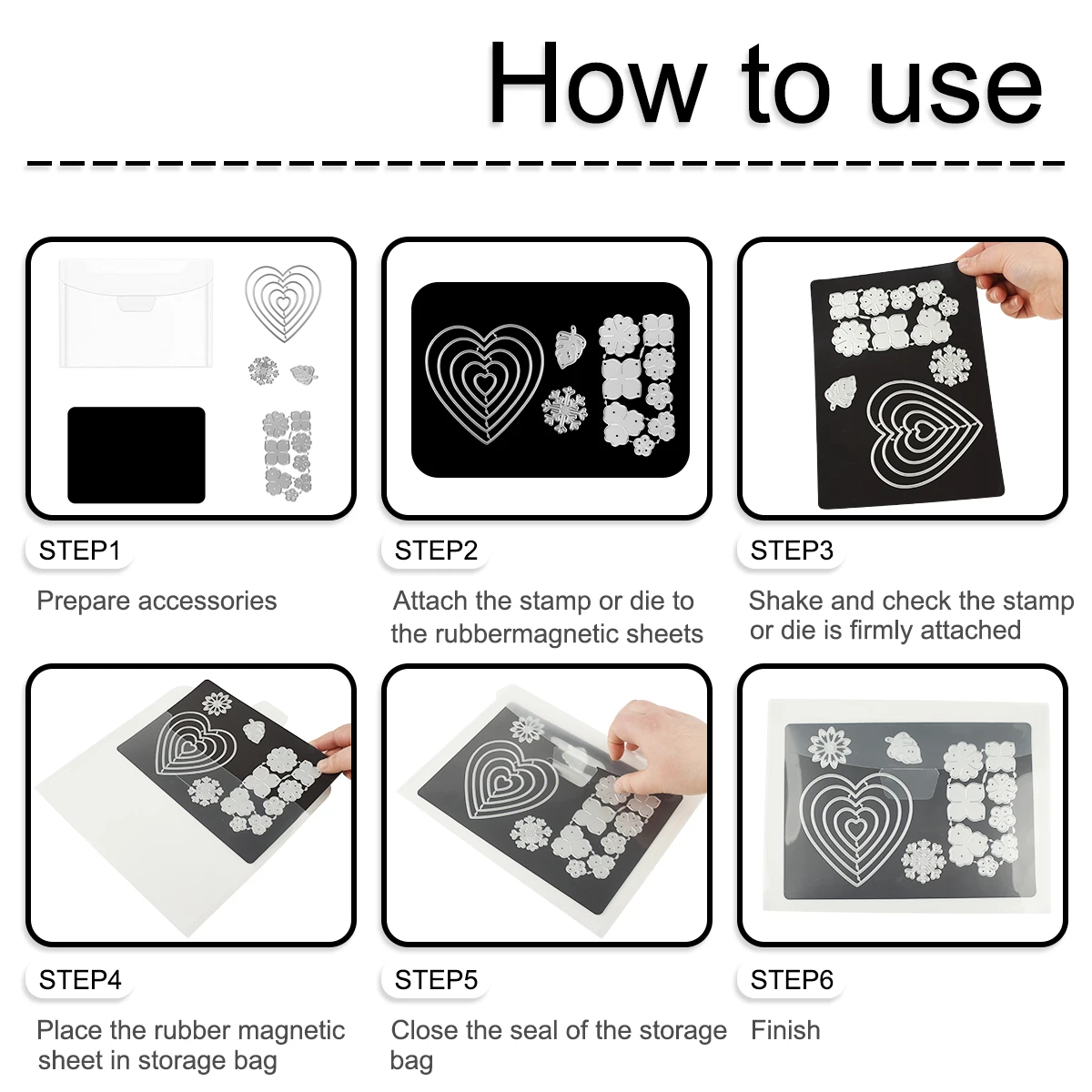 How to use

STEP1

Prepare accessories

STEP2

Attach the stamp or die to the rubbermagnetic sheets

STEP3

Shake and check the stamp or die is firmly attached

STEP4

Place the rubber magnetic sheet in storage bag

STEP5

Close the seal of the storage bag

STEP6

Finish