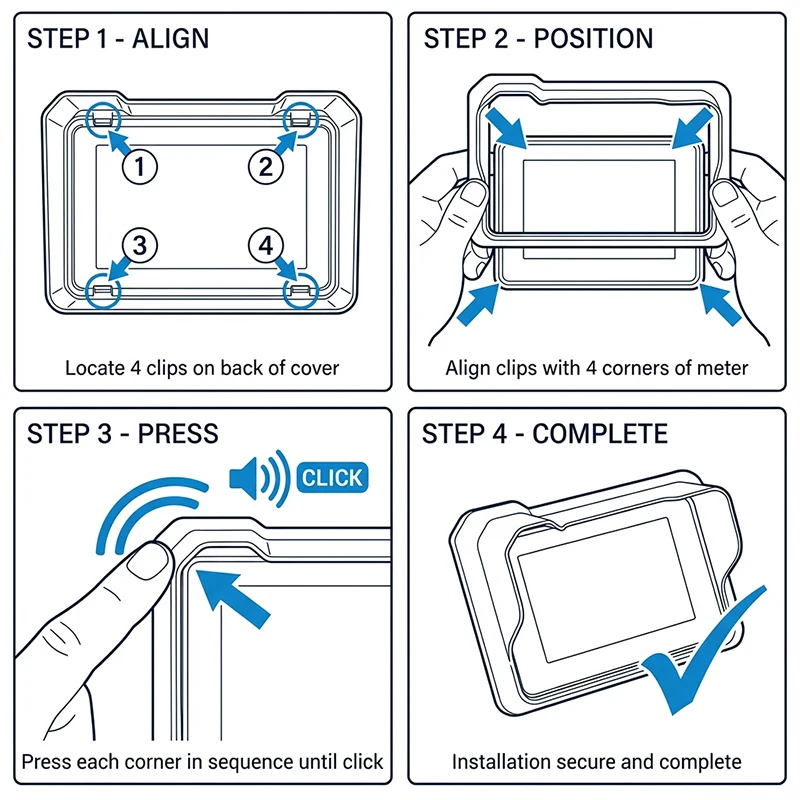 STEP 1 - ALIGN

1
2
3
4

Locate 4 clips on back of cover

STEP 2 - POSITION

Align clips with 4 corners of meter

STEP 3 - PRESS

CLICK

Press each corner in sequence until click

STEP 4 - COMPLETE

Installation secure and complete