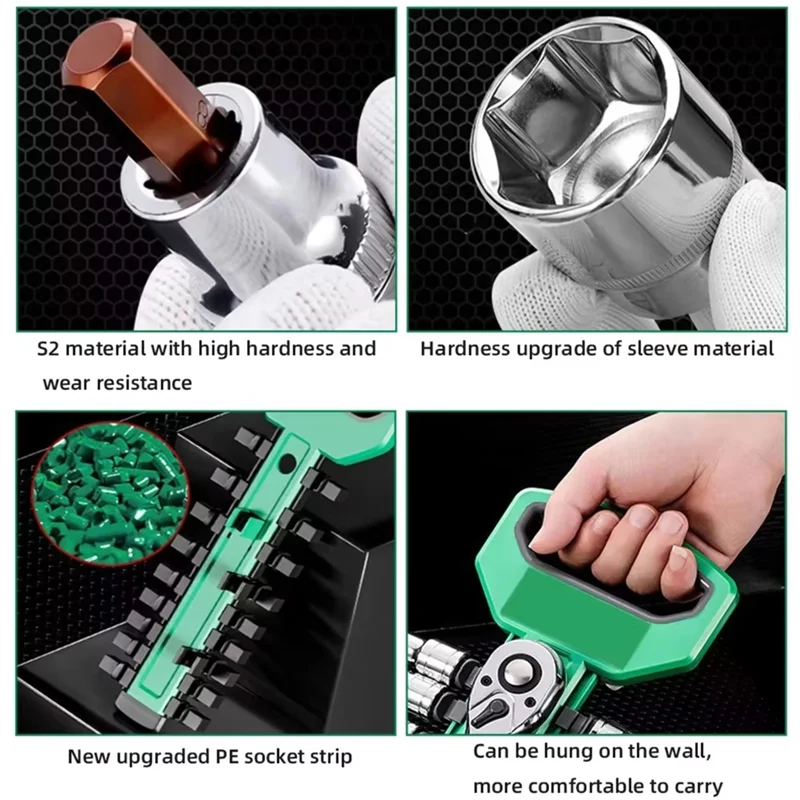 S2 material with high hardness and wear resistance

Hardness upgrade of sleeve material

New upgraded PE socket strip

Can be hung on the wall, more comfortable to carry