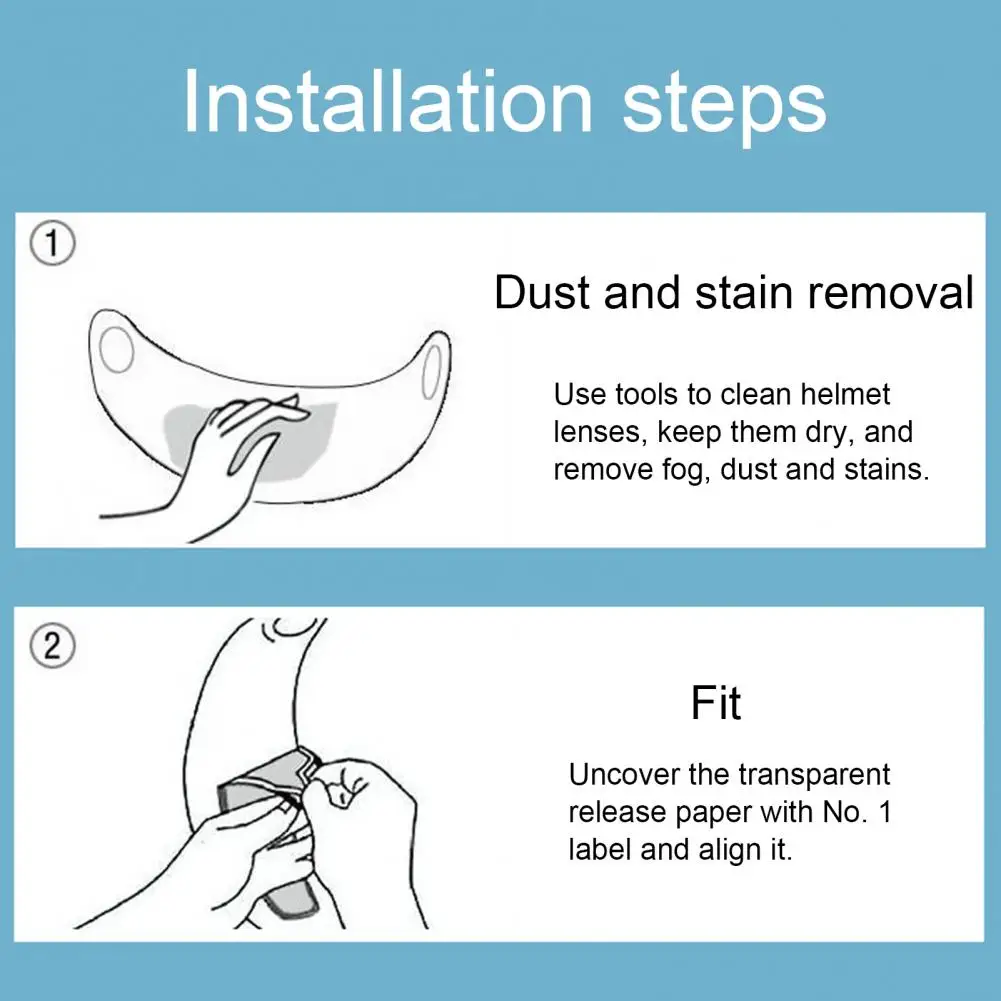 Installation steps

①

Dust and stain removal

Use tools to clean helmet lenses, keep them dry, and remove fog, dust and stains.

②

Fit

Uncover the transparent release paper with No. 1 label and align it.