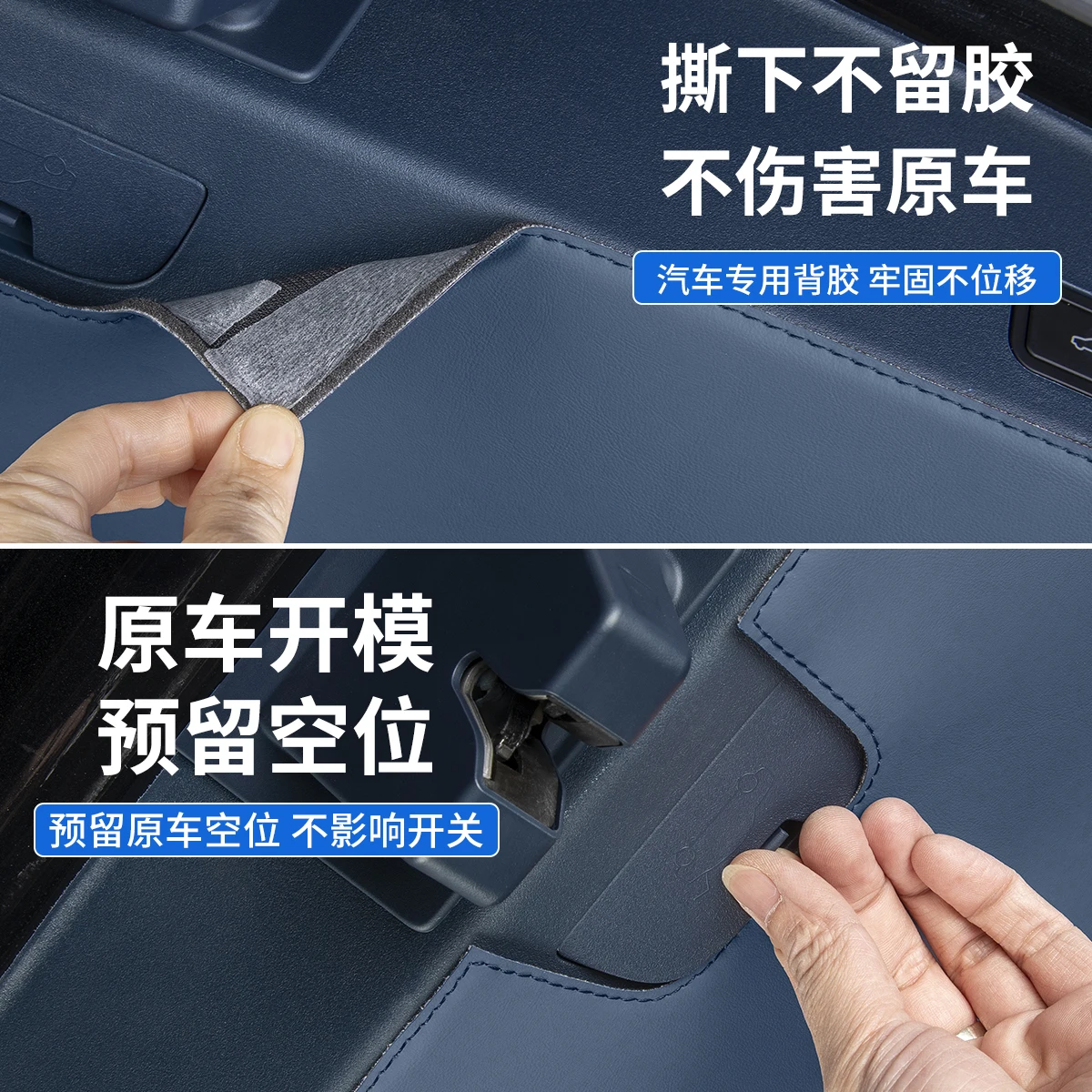 撕下不留胶
不伤害原车

汽车专用背胶 牢固不位移

原车开模
预留空位

预留原车空位 不影响开关