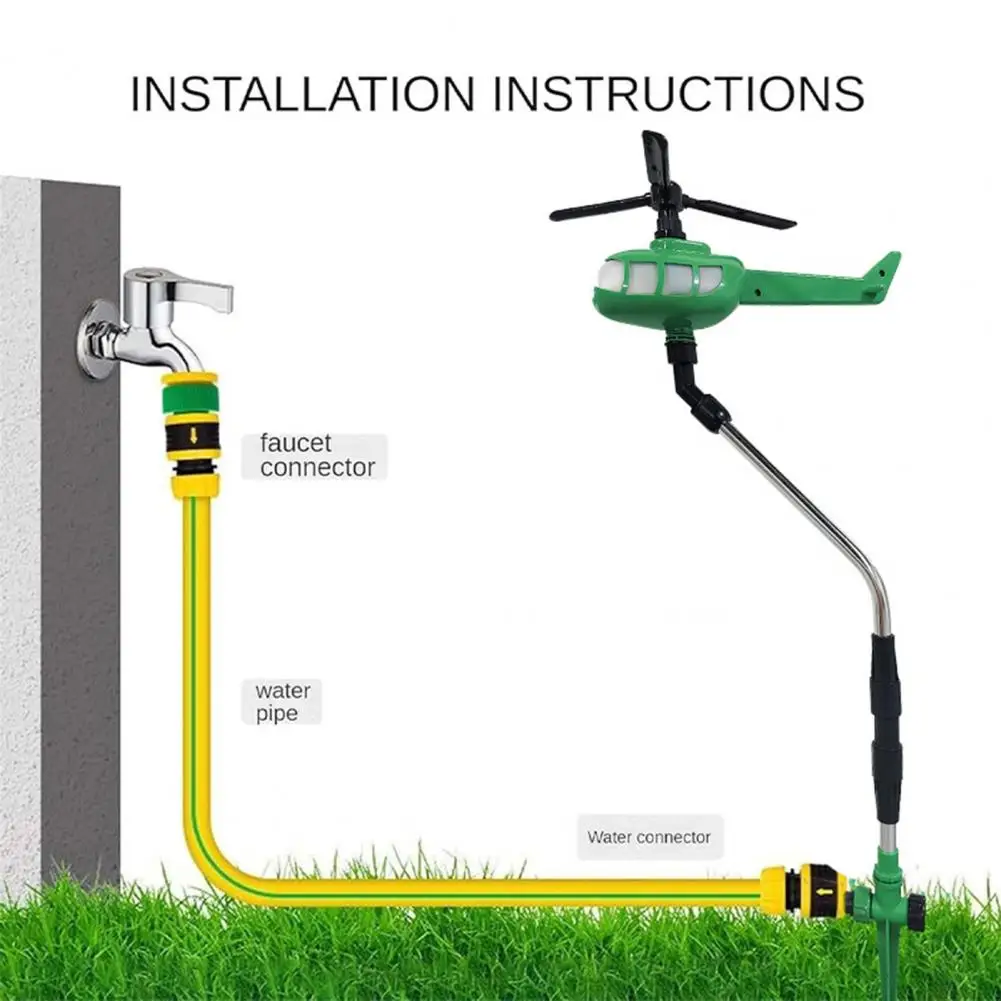 INSTALLATION INSTRUCTIONS

faucet connector

water pipe

Water connector