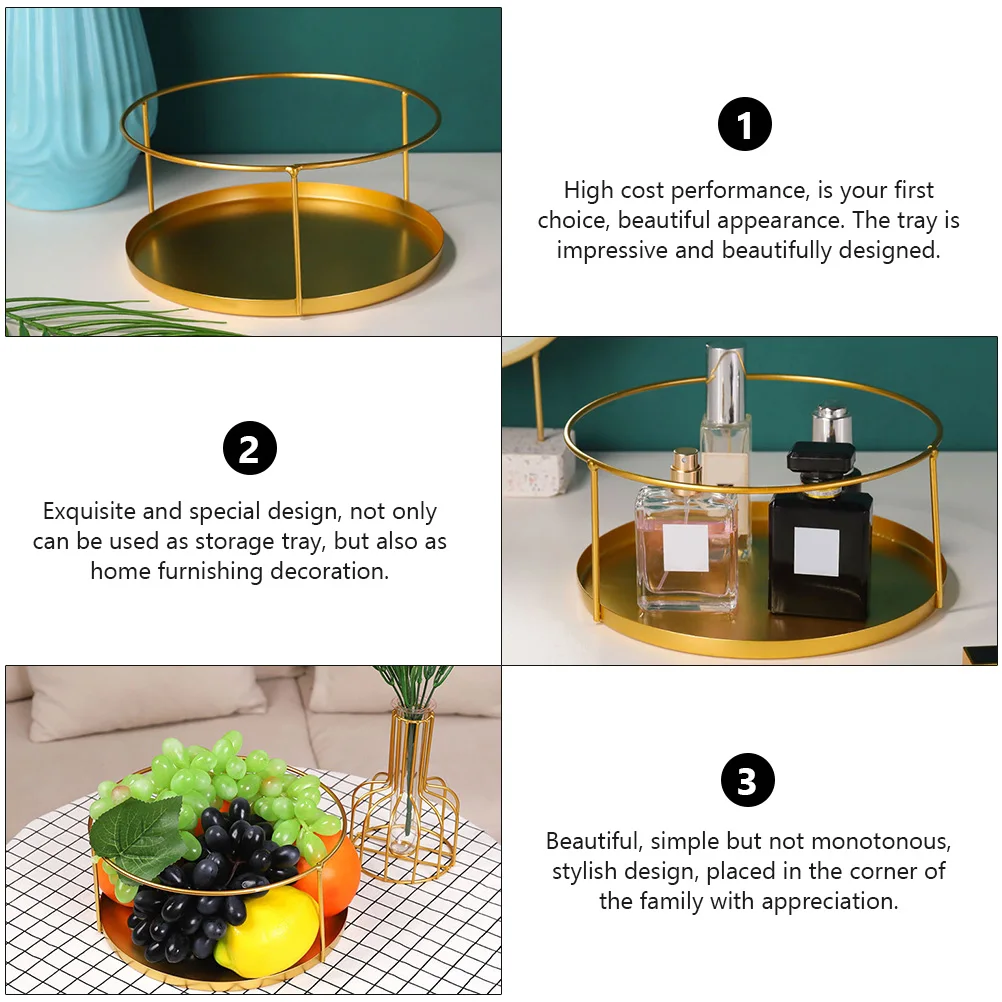 1

High cost performance, is your first choice, beautiful appearance. The tray is impressive and beautifully designed.

2

Exquisite and special design, not only can be used as storage tray, but also as home furnishing decoration.

3

Beautiful, simple but not monotonous, stylish design, placed in the corner of the family with appreciation.