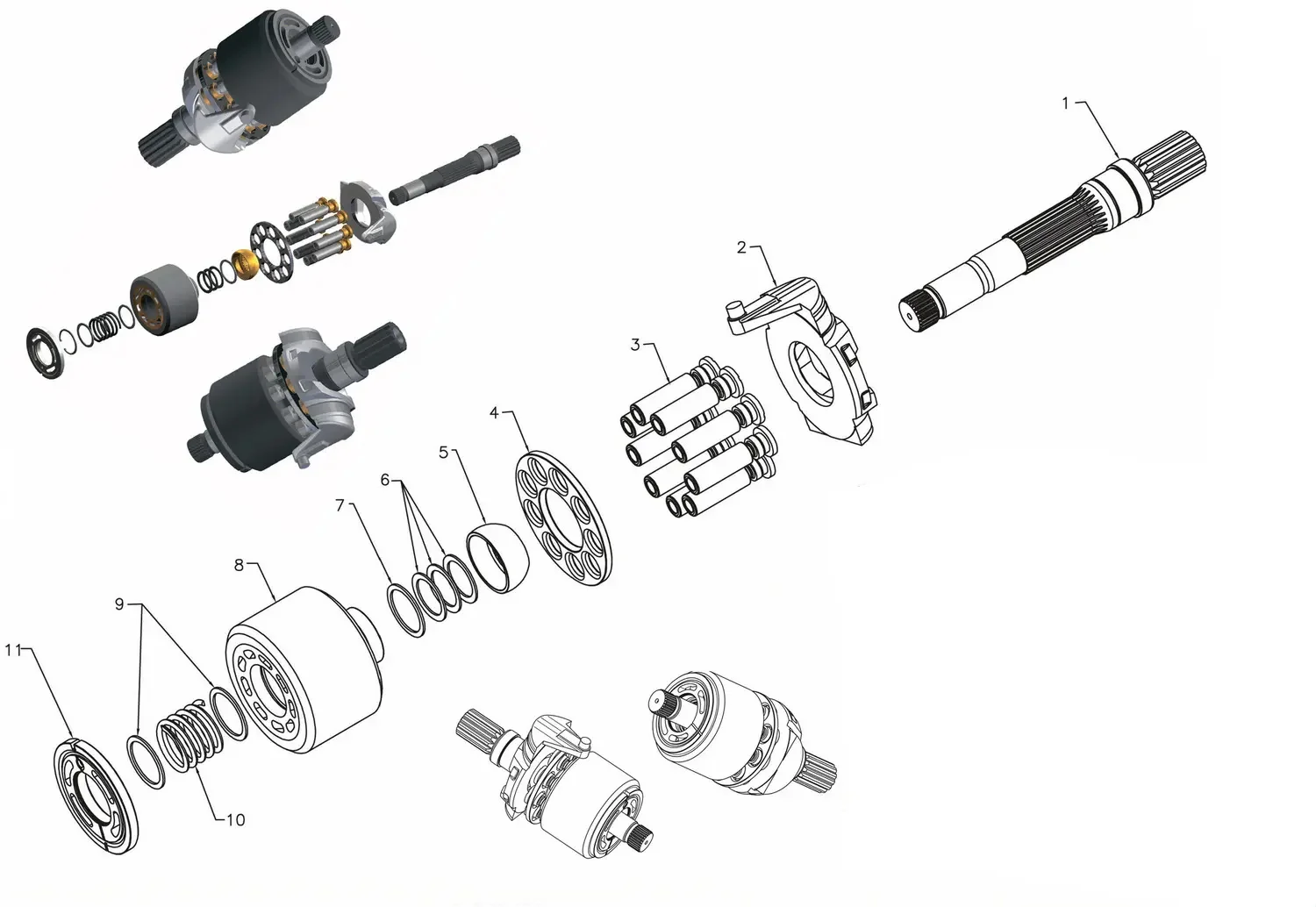 1
2
3
4
5
6
7
8
9
11
10