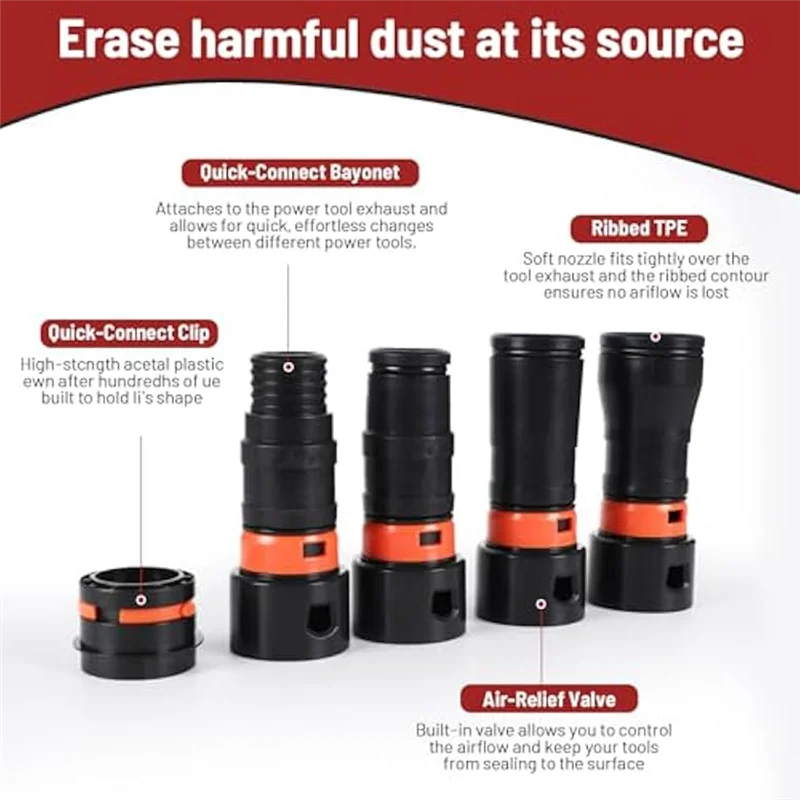 Erase harmful dust at its source

Quick-Connect Bayonet

Attaches to the power tool exhaust and allows for quick, effortless changes between different power tools.

Ribbed TPE

Soft nozzle fits tightly over the tool exhaust and the ribbed contour ensures no ariflow is lost

Quick-Connect Clip

High-stcngth acetal plastic ewn after hundredhs of ue built to hold li's shape

Air-Relief Valve

Built-in valve allows you to control the airflow and keep your tools from sealing to the surface