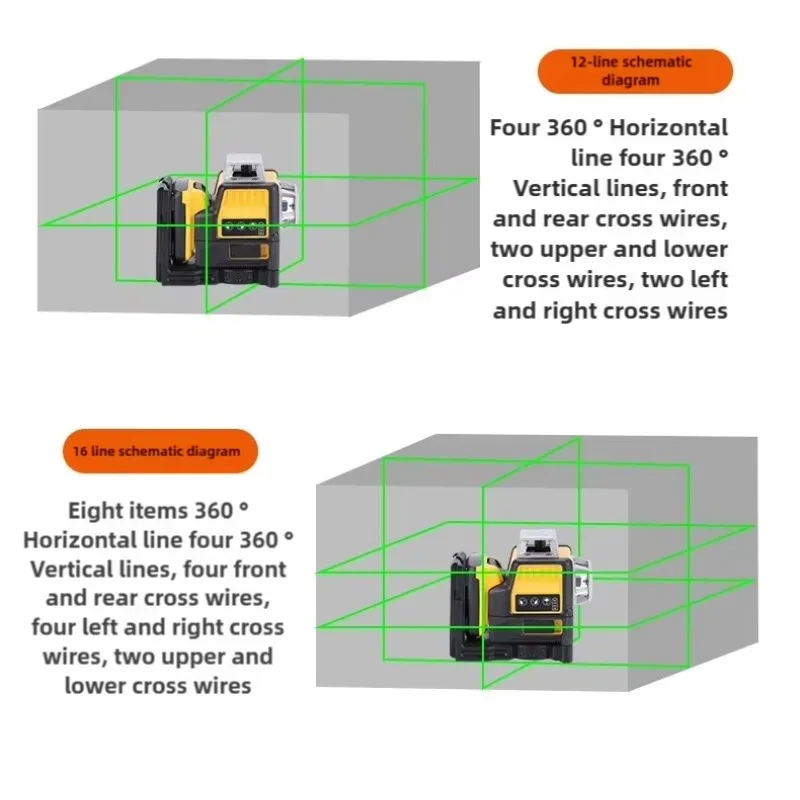 12-line schematic diagram

Four 360 ° Horizontal line four 360 ° Vertical lines, front and rear cross wires, two upper and lower cross wires, two left and right cross wires

16 line schematic diagram

Eight items 360 ° Horizontal line four 360 ° Vertical lines, four front and rear cross wires, four left and right cross wires, two upper and lower cross wires