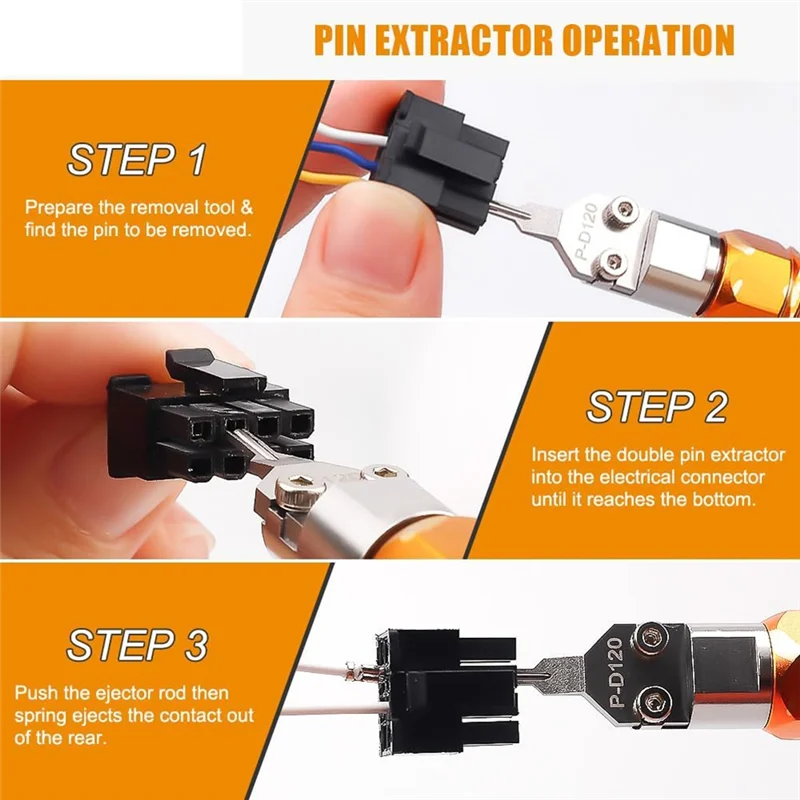 PIN EXTRACTOR OPERATION

STEP 1

Prepare the removal tool & find the pin to be removed.

P-D120

STEP 2

Insert the double pin extractor into the electrical connector until it reaches the bottom.

STEP 3

Push the ejector rod then spring ejects the contact out of the rear.

P-D120