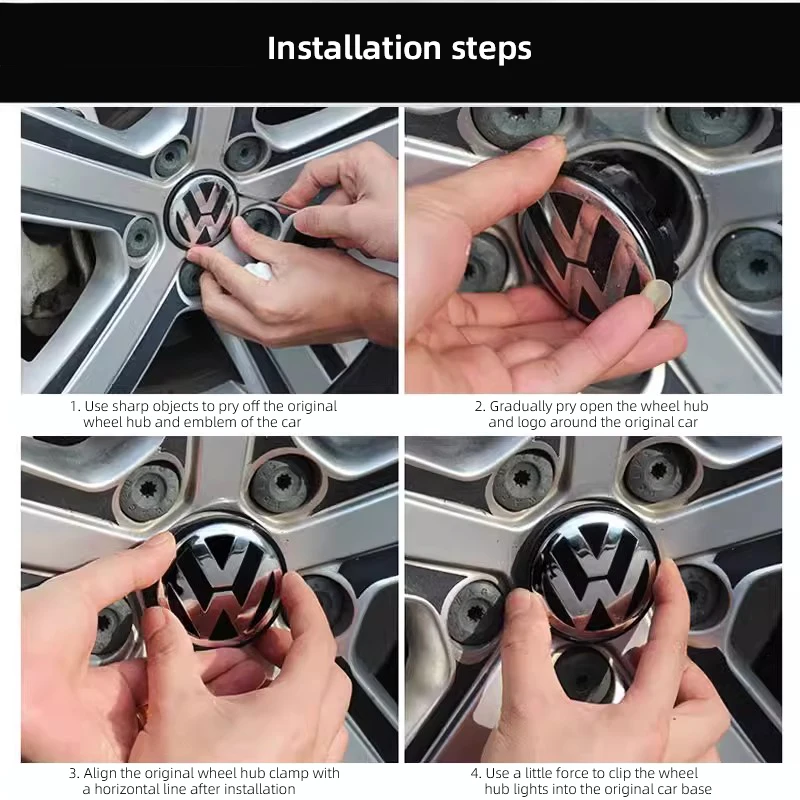 Installation steps

1. Use sharp objects to pry off the original wheel hub and emblem of the car

2. Gradually pry open the wheel hub and logo around the original car

3. Align the original wheel hub clamp with a horizontal line after installation

4. Use a little force to clip the wheel hub lights into the original car base