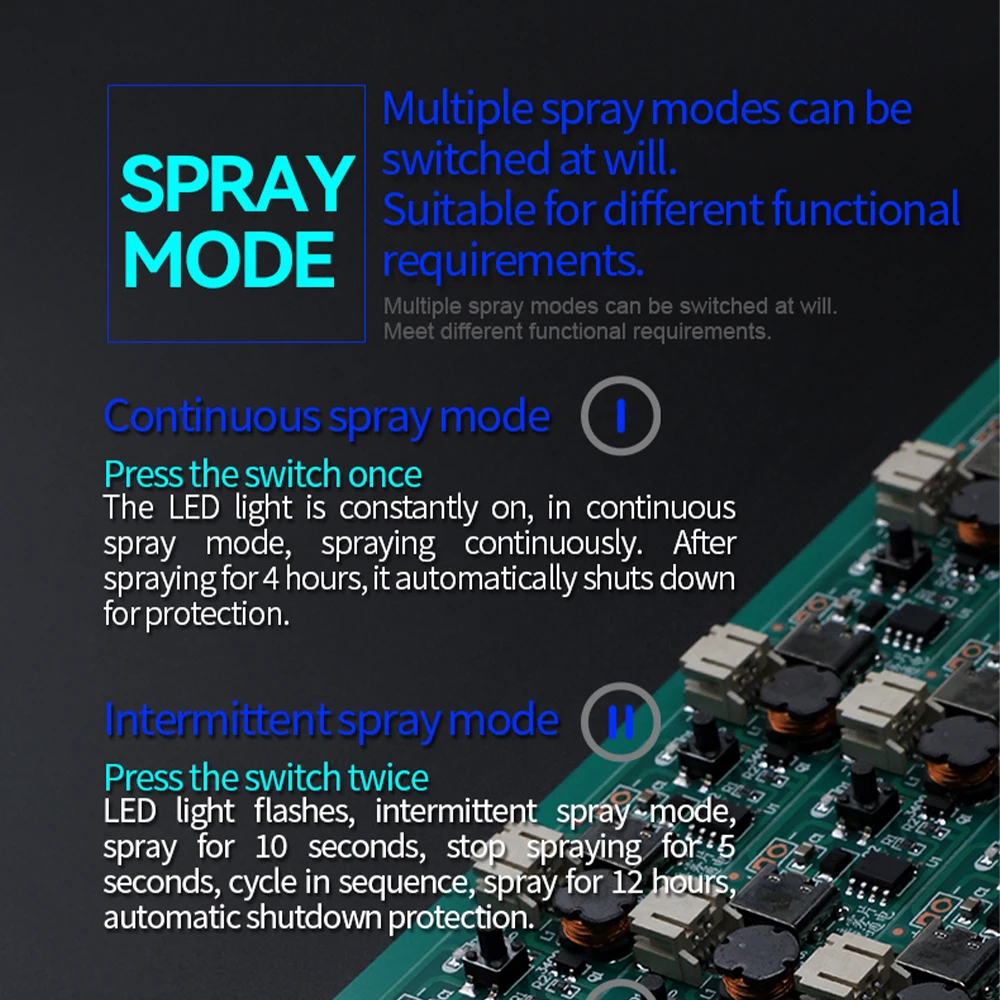 SPRAY MODE

Multiple spray modes can be switched at will. Suitable for different functional requirements.

Multiple spray modes can be switched at will. Meet different functional requirements.

Continuous spray mode

I

Press the switch once

The LED light is constantly on, in continuous spray mode, spraying continuously. After spraying for 4 hours, it automatically shuts down for protection.

Intermittent spray mode

II

Press the switch twice

LED light flashes, intermittent spray mode, spray for 10 seconds, stop spraying for 5 seconds, cycle in sequence, spray for 12 hours, automatic shutdown protection.